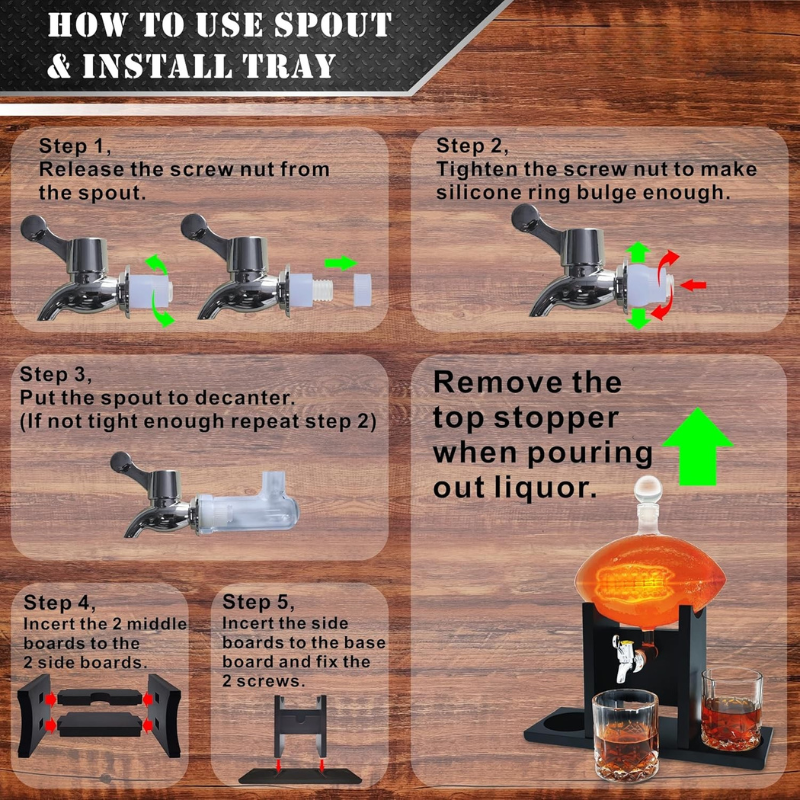 HOW TO USE SPOUT & INSTALL TRAY

Step 1,
Release the screw nut from the spout.

Step 2,
Tighten the screw nut to make silicone ring bulge enough.

Step 3,
Put the spout to decanter.
(If not tight enough repeat step 2)

Remove the top stopper when pouring out liquor.

Step 4,
Incert the 2 middle boards to the 2 side boards.

Step 5,
Incert the side boards to the base board and fix the 2 screws.