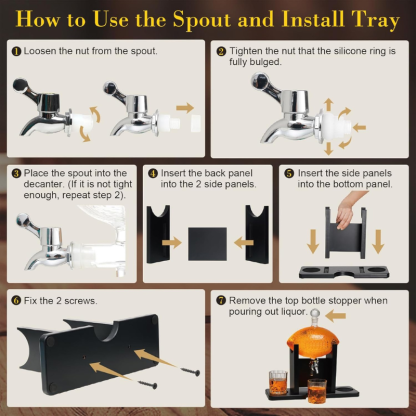 How to Use the Spout and Install Tray

1 Loosen the nut from the spout.

2 Tighten the nut that the silicone ring is fully bulged.

3 Place the spout into the decanter. (If it is not tight enough, repeat step 2).

4 Insert the back panel into the 2 side panels.

5 Insert the side panels into the bottom panel.

6 Fix the 2 screws.

7 Remove the top bottle stopper when pouring out liquor.