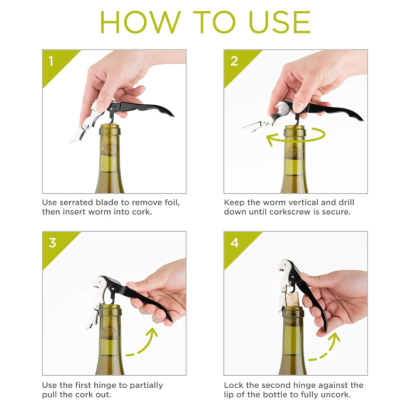 HOW TO USE

1

Use serrated blade to remove foil, then insert worm into cork.

2

Keep the worm vertical and drill down until corkscrew is secure.

3

Use the first hinge to partially pull the cork out.

4

Lock the second hinge against the lip of the bottle to fully uncork.