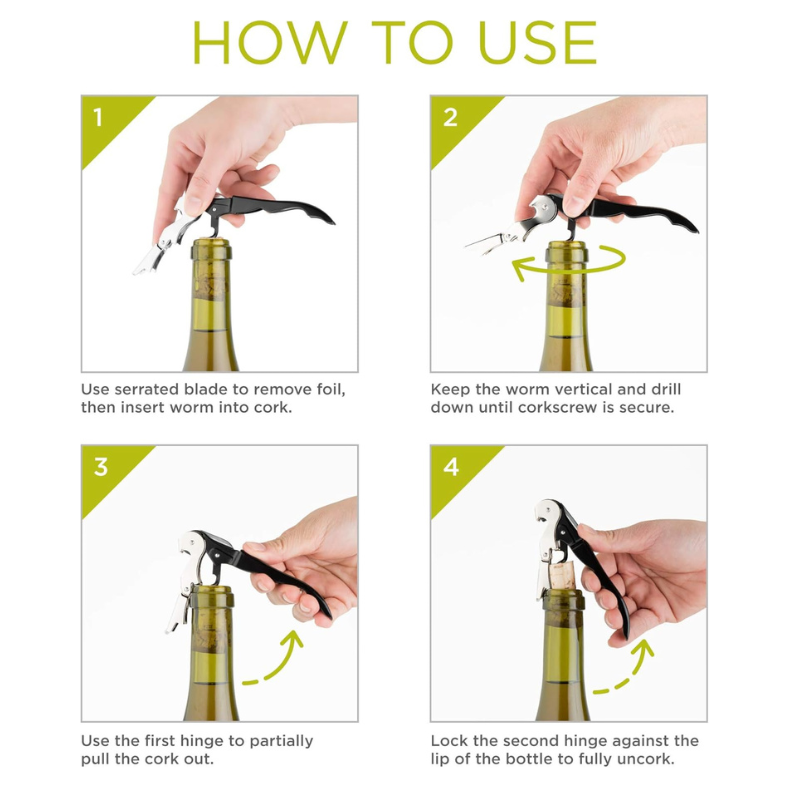 HOW TO USE

1

Use serrated blade to remove foil, then insert worm into cork.

2

Keep the worm vertical and drill down until corkscrew is secure.

3

Use the first hinge to partially pull the cork out.

4

Lock the second hinge against the lip of the bottle to fully uncork.