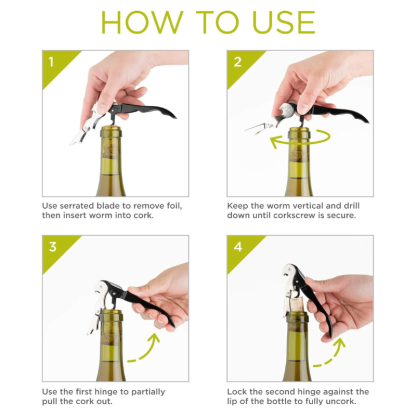 HOW TO USE

1

Use serrated blade to remove foil, then insert worm into cork.

2

Keep the worm vertical and drill down until corkscrew is secure.

3

Use the first hinge to partially pull the cork out.

4

Lock the second hinge against the lip of the bottle to fully uncork.