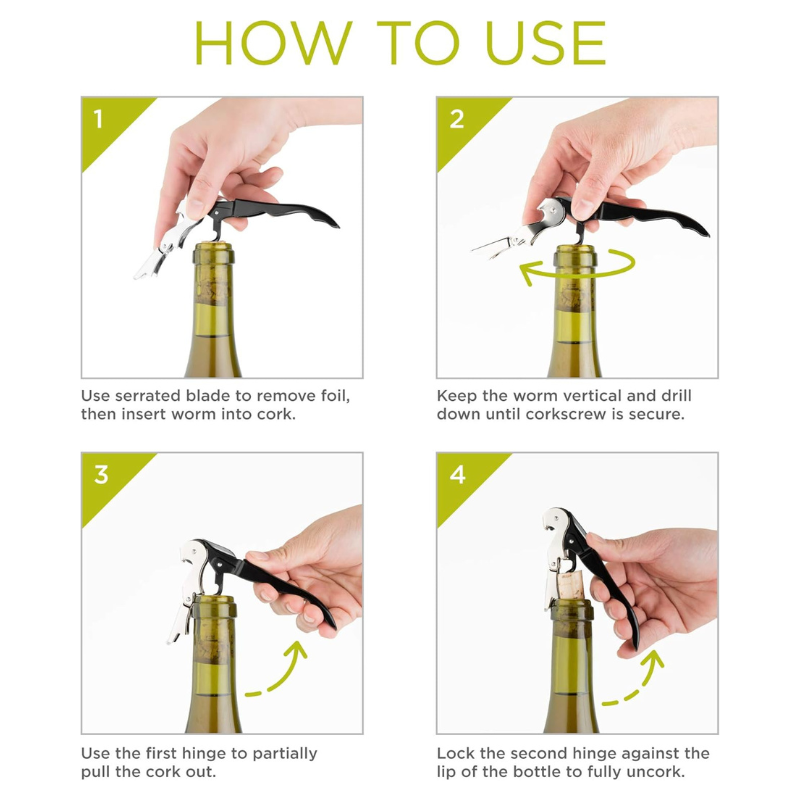 HOW TO USE

1

Use serrated blade to remove foil, then insert worm into cork.

2

Keep the worm vertical and drill down until corkscrew is secure.

3

Use the first hinge to partially pull the cork out.

4

Lock the second hinge against the lip of the bottle to fully uncork.