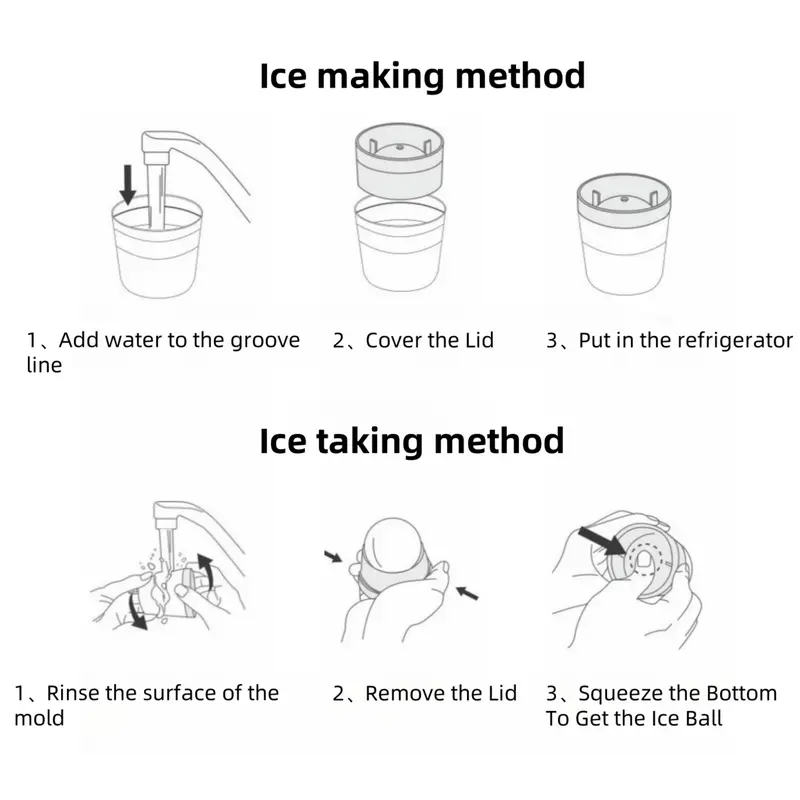 Ice making method

1、Add water to the groove line

2、Cover the Lid

3、Put in the refrigerator

Ice taking method

1、Rinse the surface of the mold

2、Remove the Lid

3、Squeeze the Bottom To Get the Ice Ball