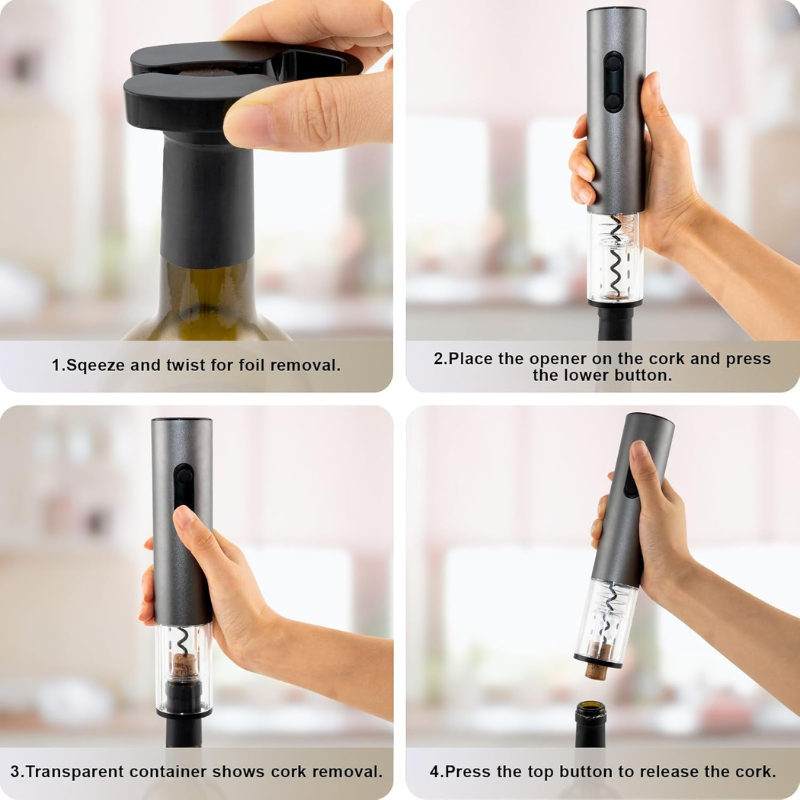 1.Sqeeze and twist for foil removal.

2.Place the opener on the cork and press the lower button.

3.Transparent container shows cork removal.

4.Press the top button to release the cork.