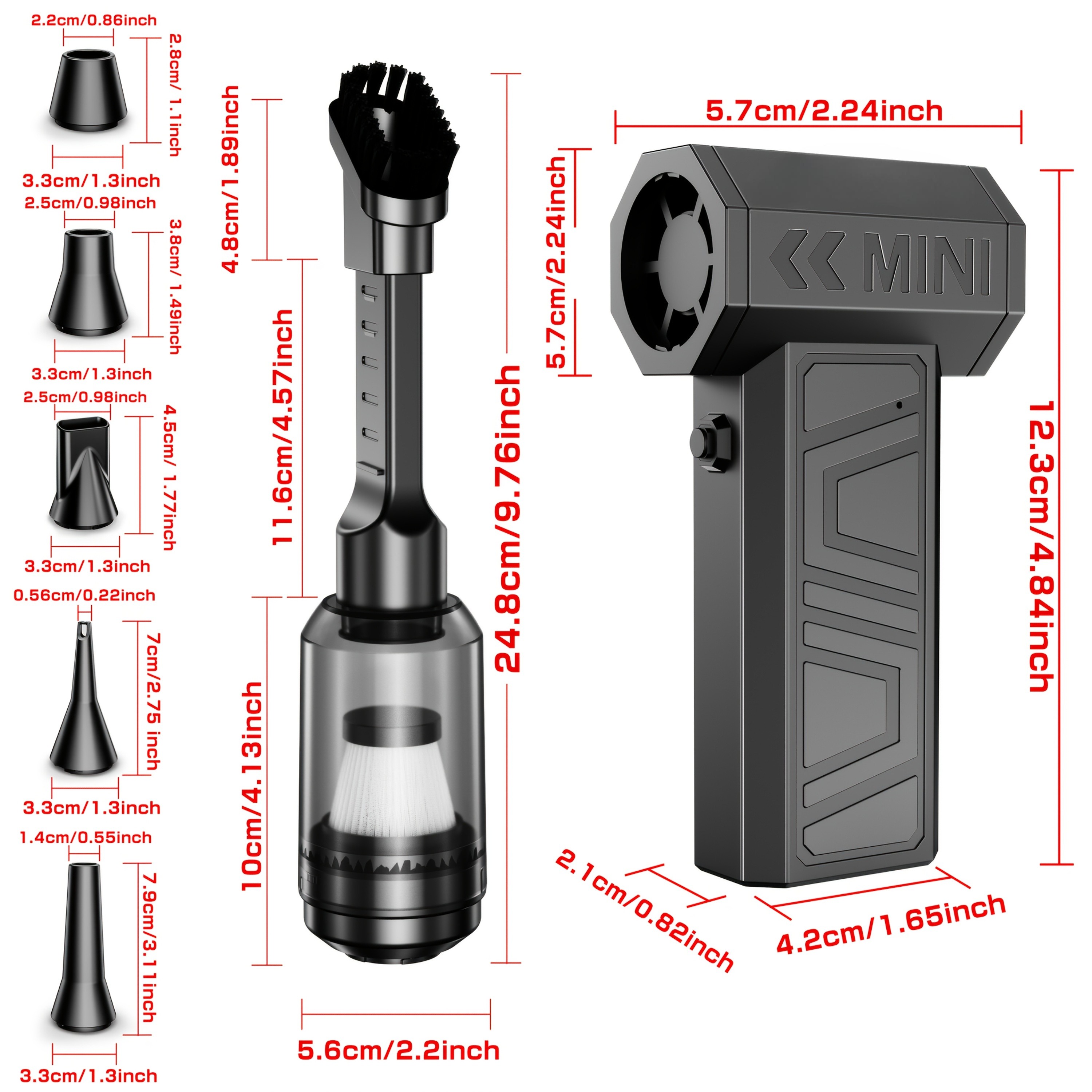 2.2cm/0.86inch
2.8cm/ 1.1inch
3.3cm/1.3inch
2.5cm/0.98inch
3.8cm/ 1.49inch
3.3cm/1.3inch
2.5cm/0.98inch
4.5cm/ 1.77inch
3.3cm/1.3inch
0.56cm/0.22inch
7cm/2.75 inch
3.3cm/1.3inch
1.4cm/0.55inch
7.9cm/3.11inch
3.3cm/1.3inch
4.8cm/1.89inch
11.6cm/4.57inch
10cm/4.13inch
24.8cm/9.76inch
5.6cm/2.2inch
5.7cm/2.24inch
5.7cm/2.24inch
MINI
12.3cm/4.84inch
2.1cm/0.82inch
4.2cm/1.65inch