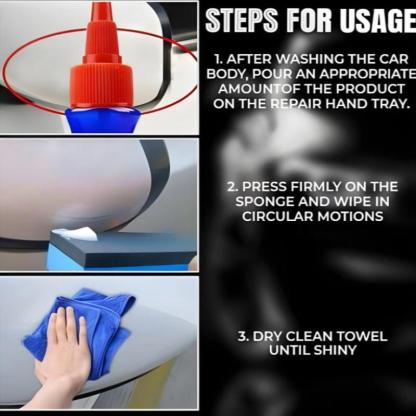 STEPS FOR USAGE

1. AFTER WASHING THE CAR BODY, POUR AN APPROPRIATE AMOUNTOF THE PRODUCT ON THE REPAIR HAND TRAY.

2. PRESS FIRMLY ON THE SPONGE AND WIPE IN CIRCULAR MOTIONS

3. DRY CLEAN TOWEL UNTIL SHINY