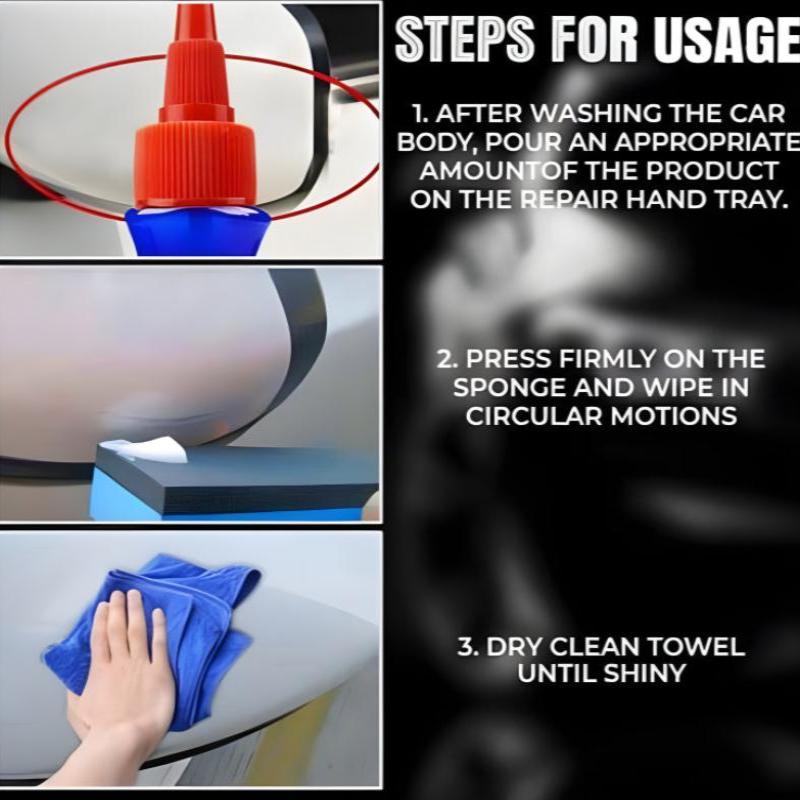 STEPS FOR USAGE

1. AFTER WASHING THE CAR BODY, POUR AN APPROPRIATE AMOUNTOF THE PRODUCT ON THE REPAIR HAND TRAY.

2. PRESS FIRMLY ON THE SPONGE AND WIPE IN CIRCULAR MOTIONS

3. DRY CLEAN TOWEL UNTIL SHINY