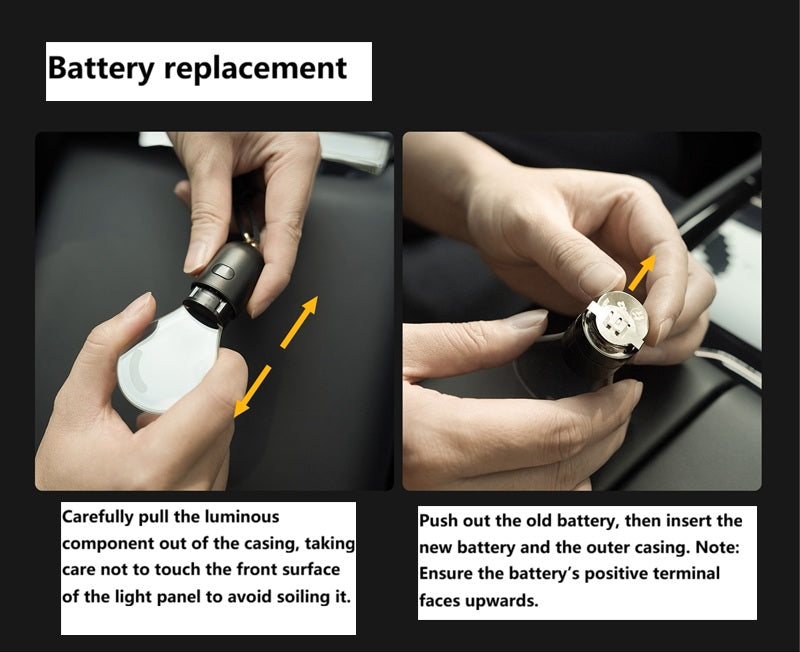 Battery replacement

Carefully pull the luminous component out of the casing, taking care not to touch the front surface of the light panel to avoid soiling it.

Push out the old battery, then insert the new battery and the outer casing. Note: Ensure the battery's positive terminal faces upwards.