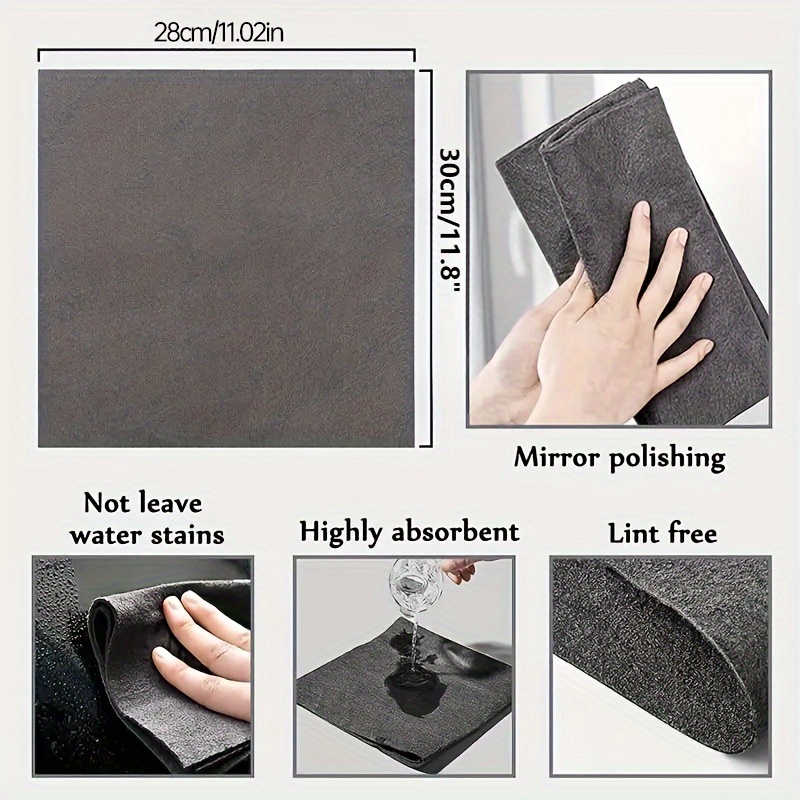 28cm/11.02in

30cm/11.8"

Mirror polishing

Not leave water stains

Highly absorbent

Lint free