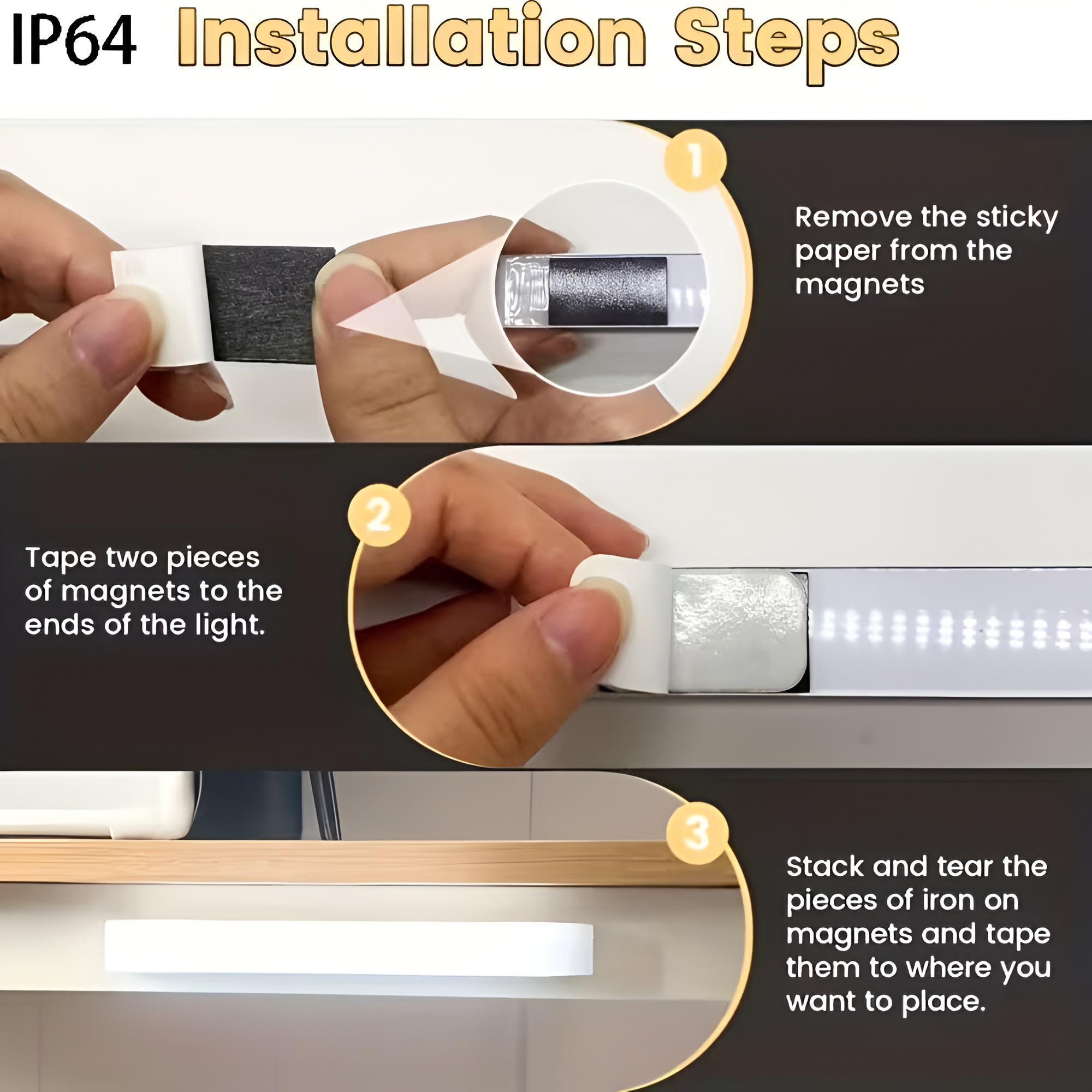 IP64 Installation Steps

1

Remove the sticky paper from the magnets

2

Tape two pieces of magnets to the ends of the light.

3

Stack and tear the pieces of iron on magnets and tape them to where you want to place.