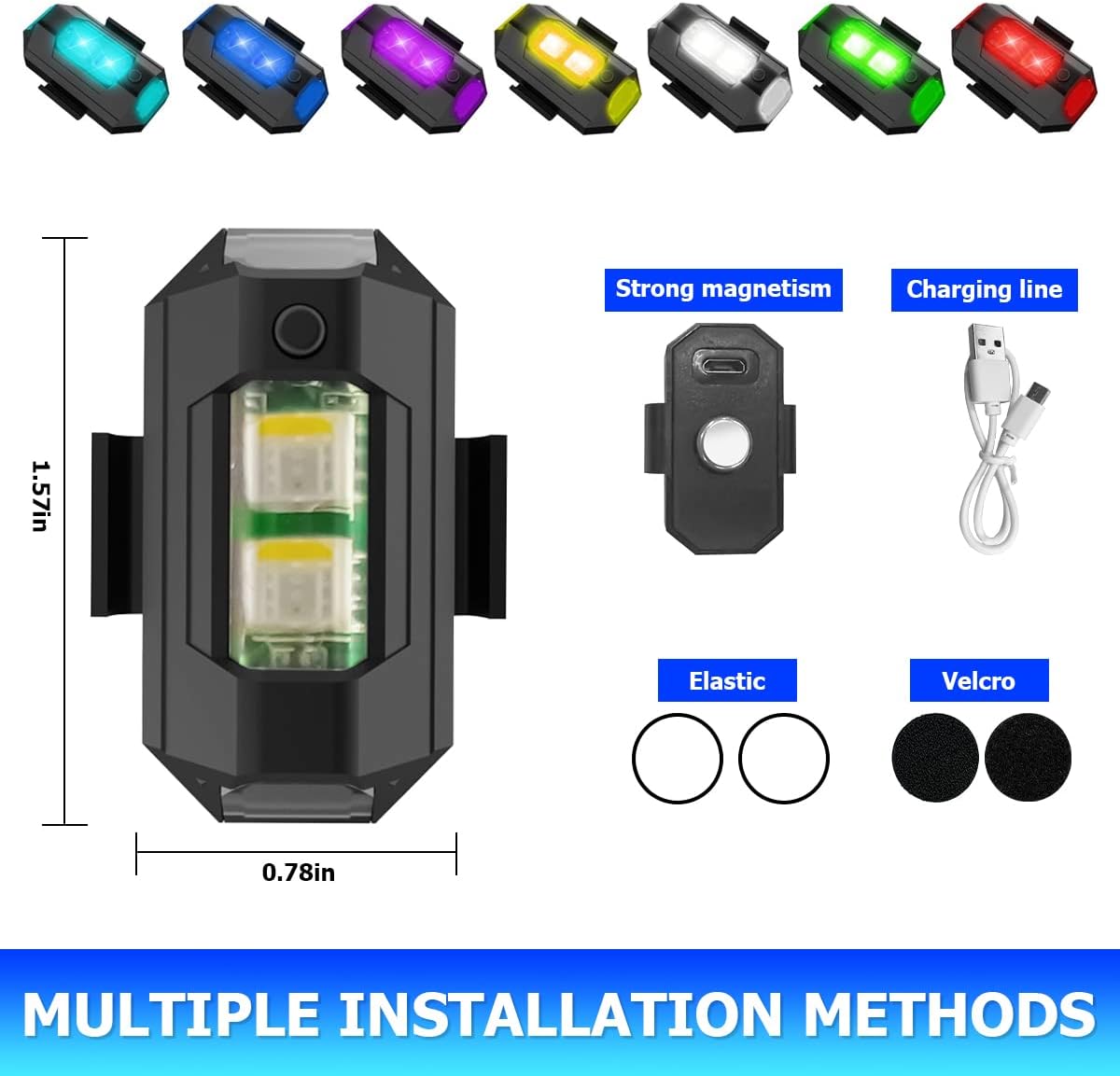 1.57in

0.78in

Strong magnetism

Charging line

Elastic

Velcro

MULTIPLE INSTALLATION METHODS