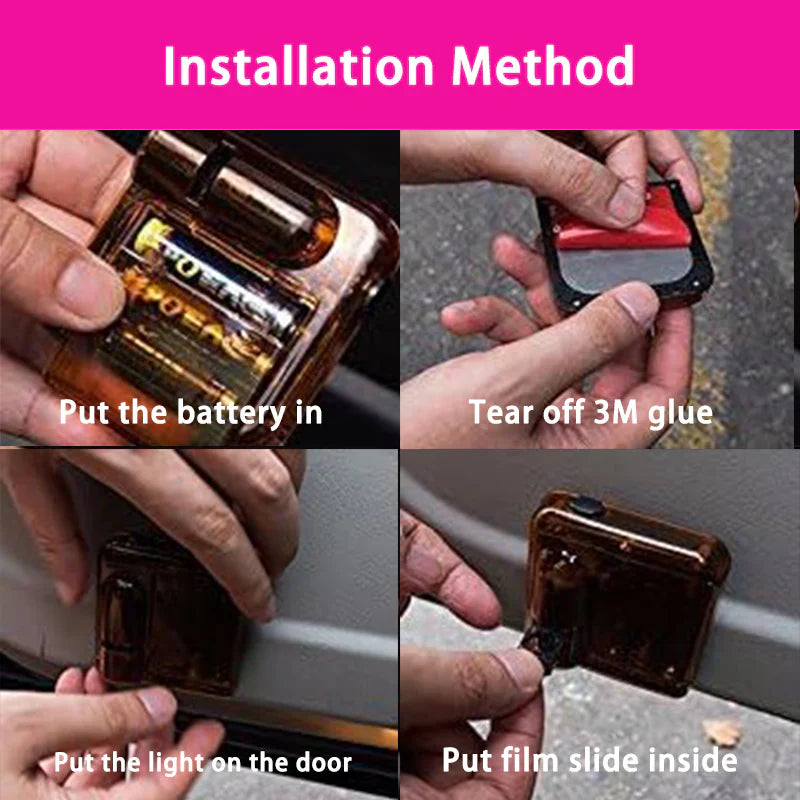 Installation Method

Put the battery in

Tear off 3M glue

Put the light on the door

Put film slide inside