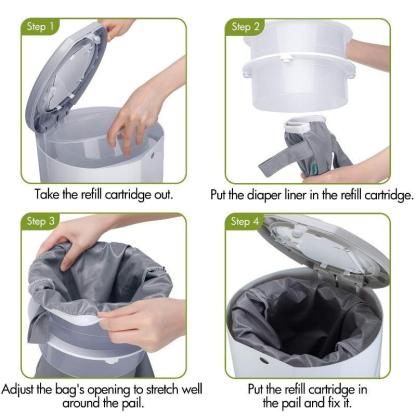 Step 1

Take the refill cartridge out.

Step 2

Put the diaper liner in the refill cartridge.

Step 3

Adjust the bag's opening to stretch well around the pail.

Step 4

Put the refill cartridge in the pail and fix it.