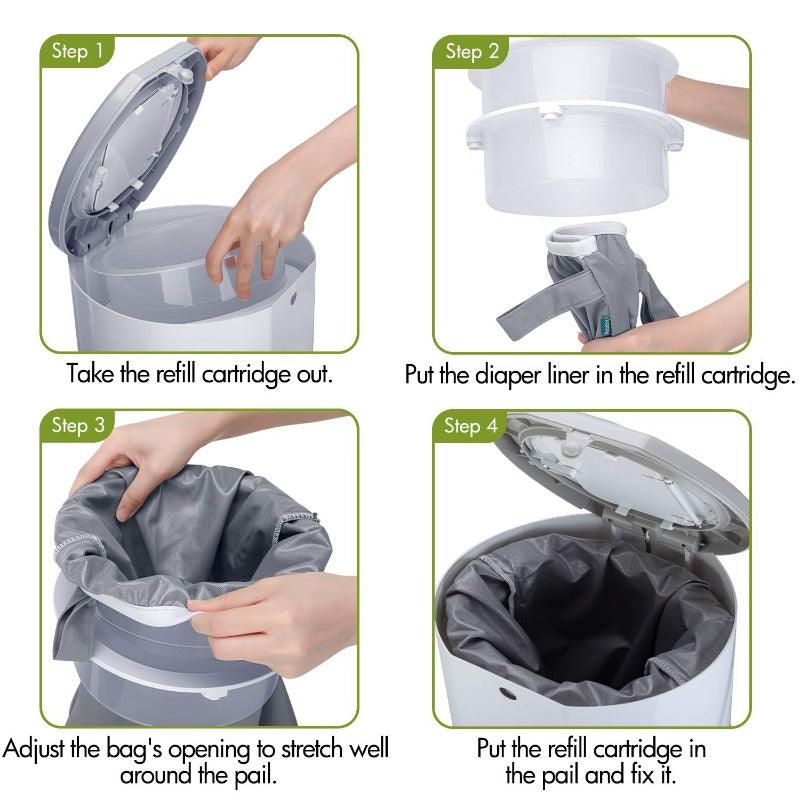 Step 1

Take the refill cartridge out.

Step 2

Put the diaper liner in the refill cartridge.

Step 3

Adjust the bag's opening to stretch well around the pail.

Step 4

Put the refill cartridge in the pail and fix it.