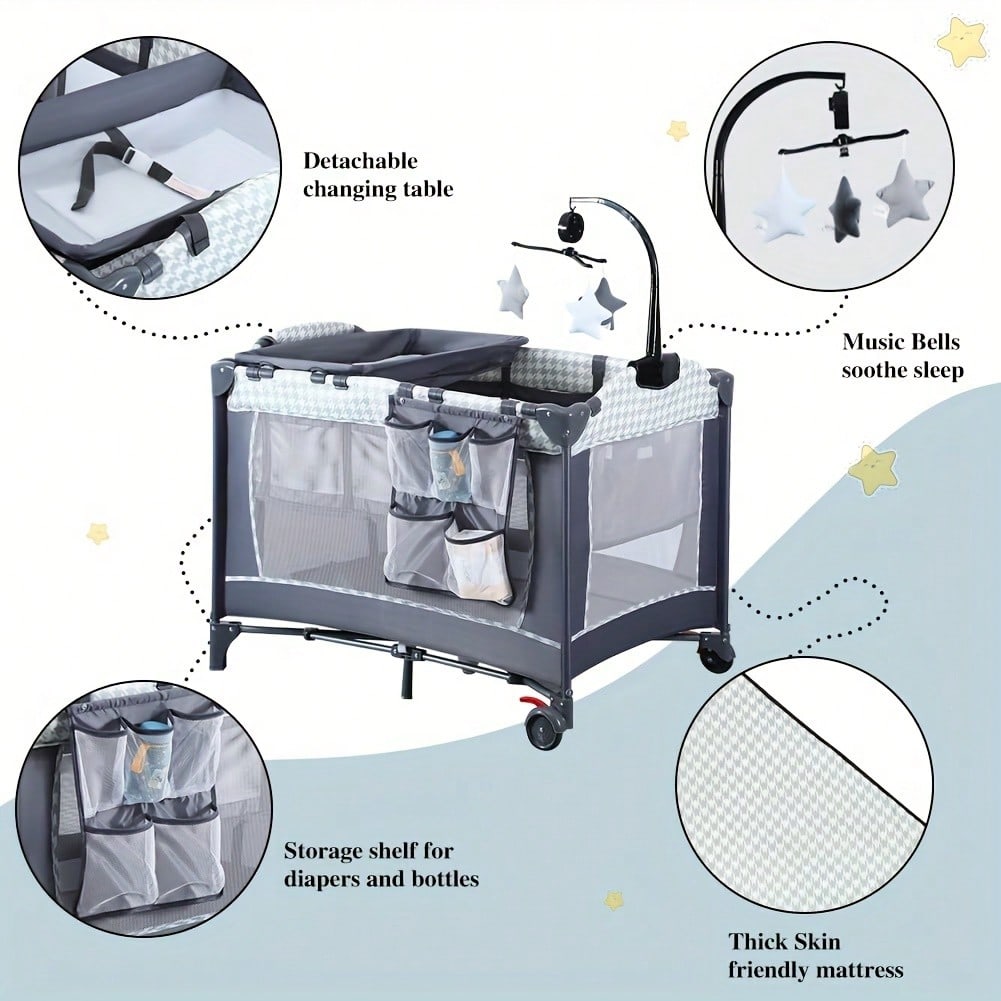 Detachable changing table

Music Bells soothe sleep

Storage shelf for diapers and bottles

Thick Skin friendly mattress