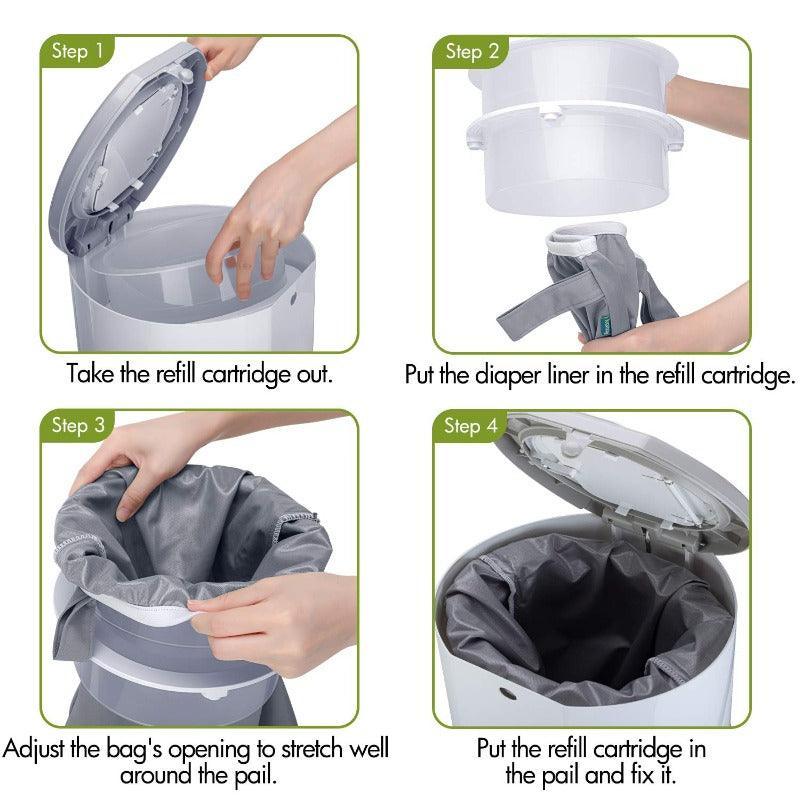 Step 1

Take the refill cartridge out.

Step 2

Put the diaper liner in the refill cartridge.

Step 3

Adjust the bag's opening to stretch well around the pail.

Step 4

Put the refill cartridge in the pail and fix it.