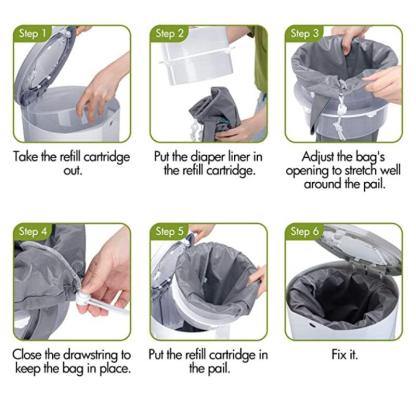 Step 1

Take the refill cartridge out.

Step 2

Put the diaper liner in the refill cartridge.

Step 3

Adjust the bag's opening to stretch well around the pail.

Step 4

Close the drawstring to keep the bag in place.

Step 5

Put the refill cartridge in the pail.

Step 6

Fix it.