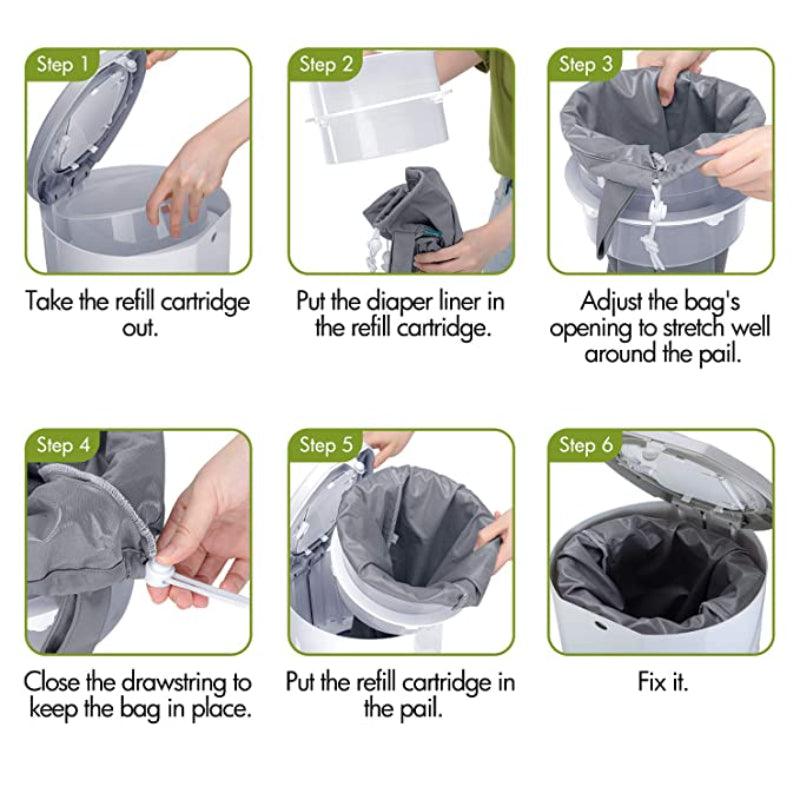 Step 1
Take the refill cartridge out.

Step 2
Put the diaper liner in the refill cartridge.

Step 3
Adjust the bag's opening to stretch well around the pail.

Step 4
Close the drawstring to keep the bag in place.

Step 5
Put the refill cartridge in the pail.

Step 6
Fix it.