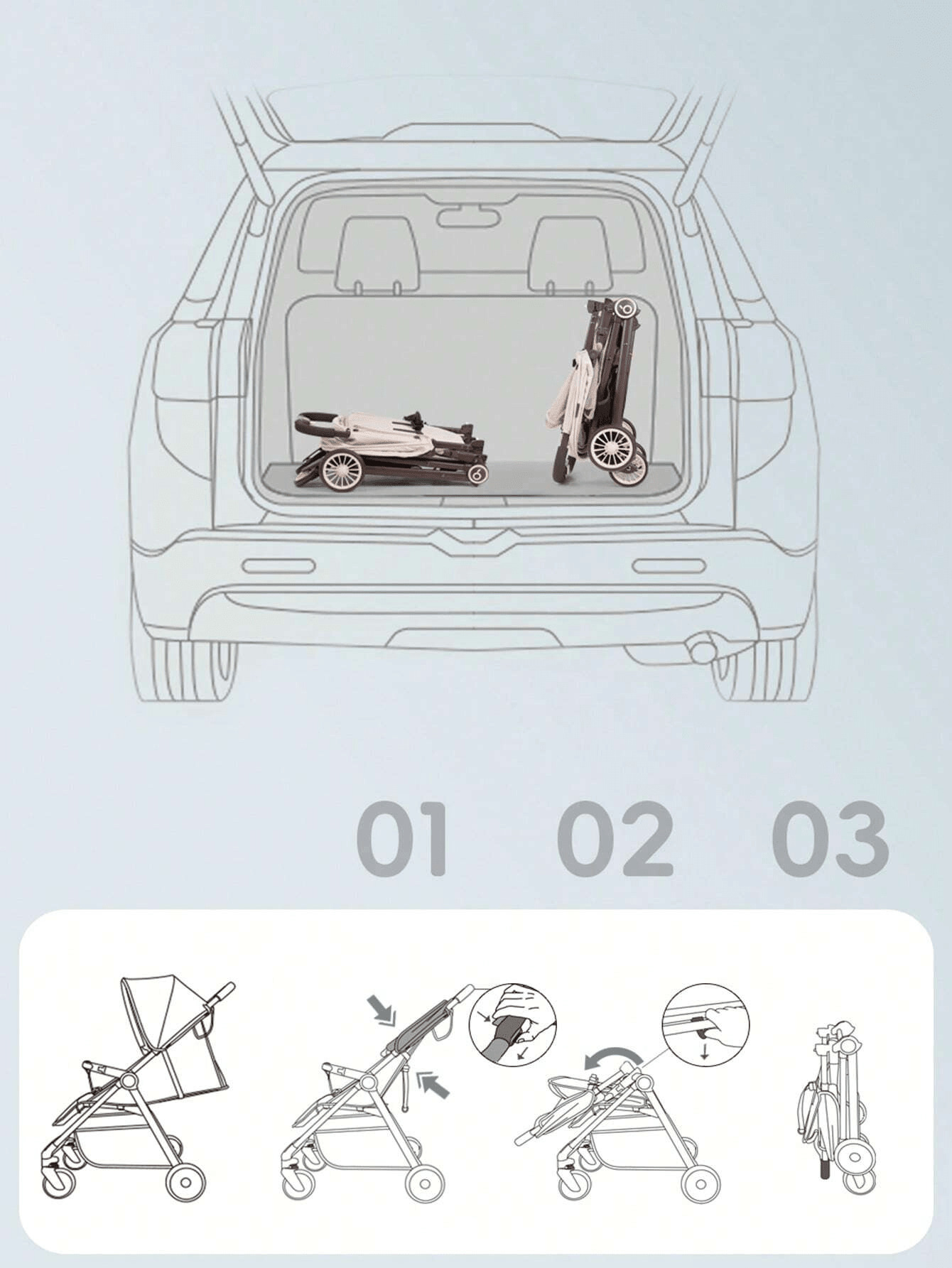 01 02 03