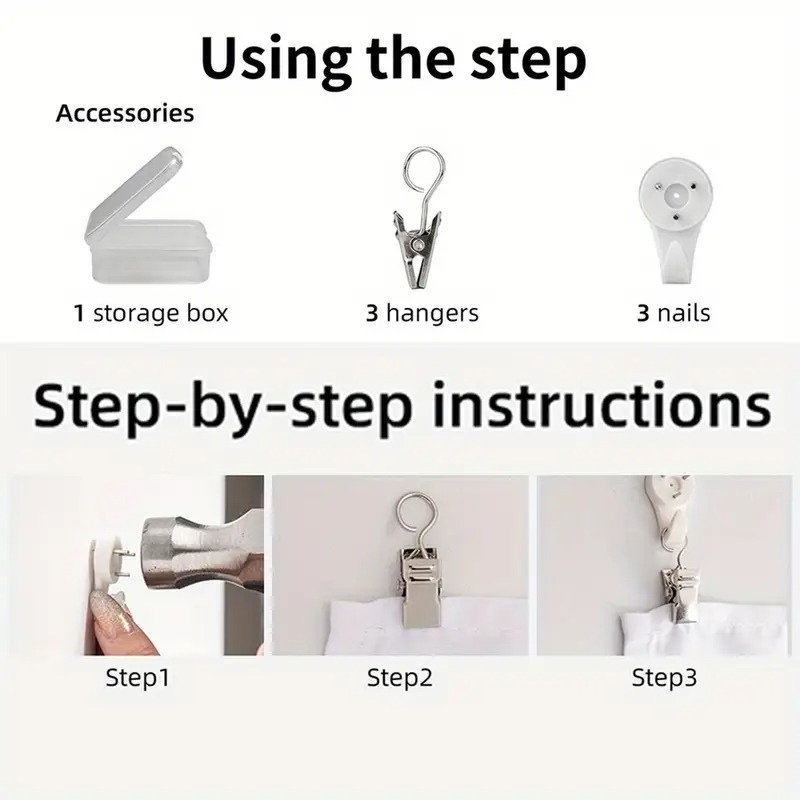 Using the step

Accessories

1 storage box

3 hangers

3 nails

Step-by-step instructions

Step1

Step2

Step3