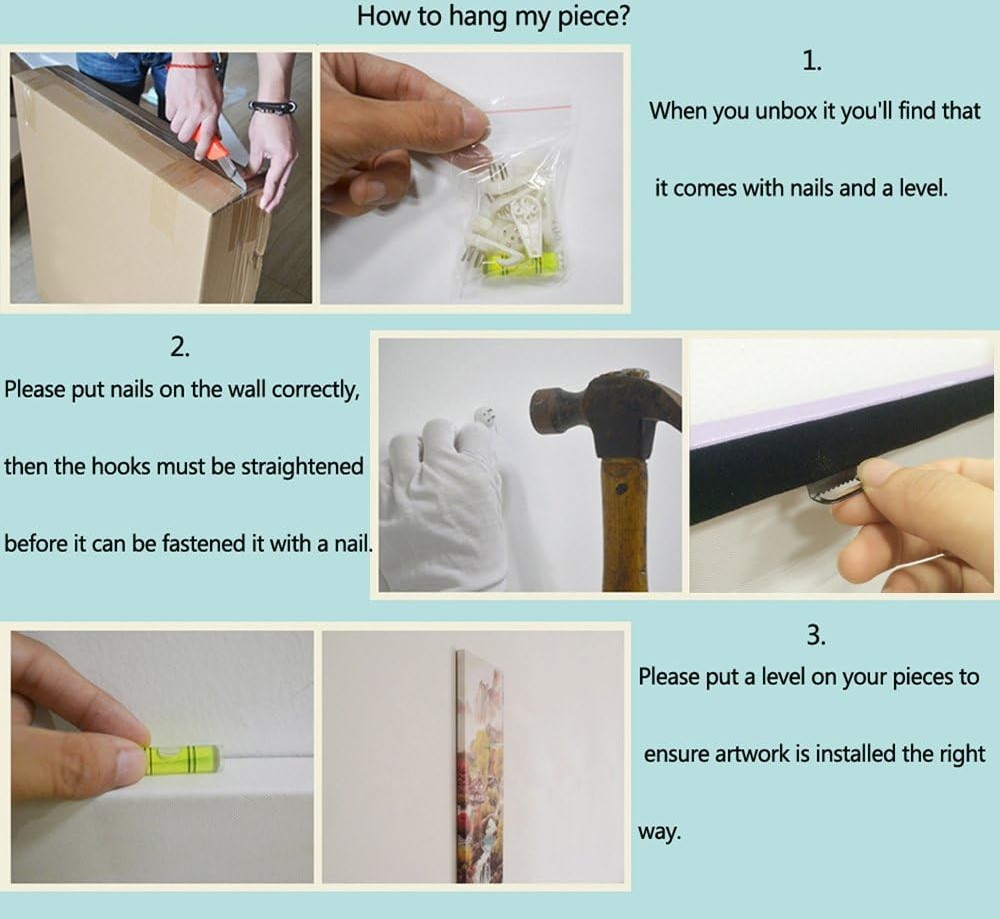 How to hang my piece?

1.

When you unbox it you'll find that it comes with nails and a level.

2.

Please put nails on the wall correctly, then the hooks must be straightened before it can be fastened it with a nail.

3.

Please put a level on your pieces to ensure artwork is installed the right way.