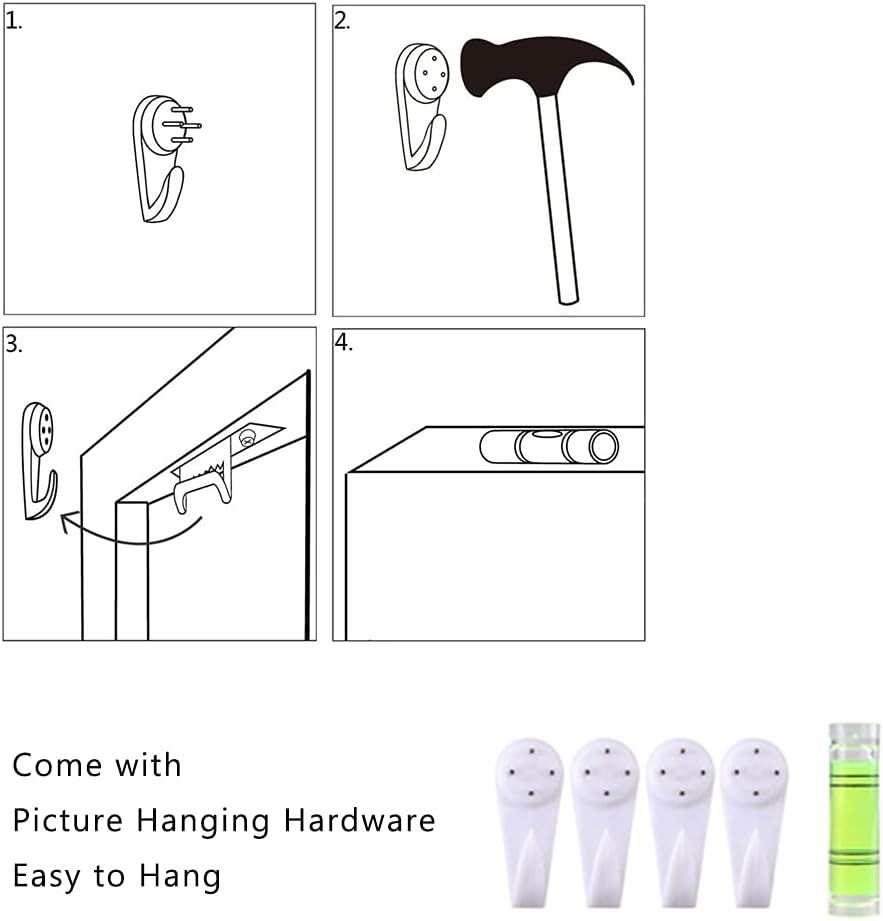 1.

2.

3.

4.

Come with
Picture Hanging Hardware
Easy to Hang