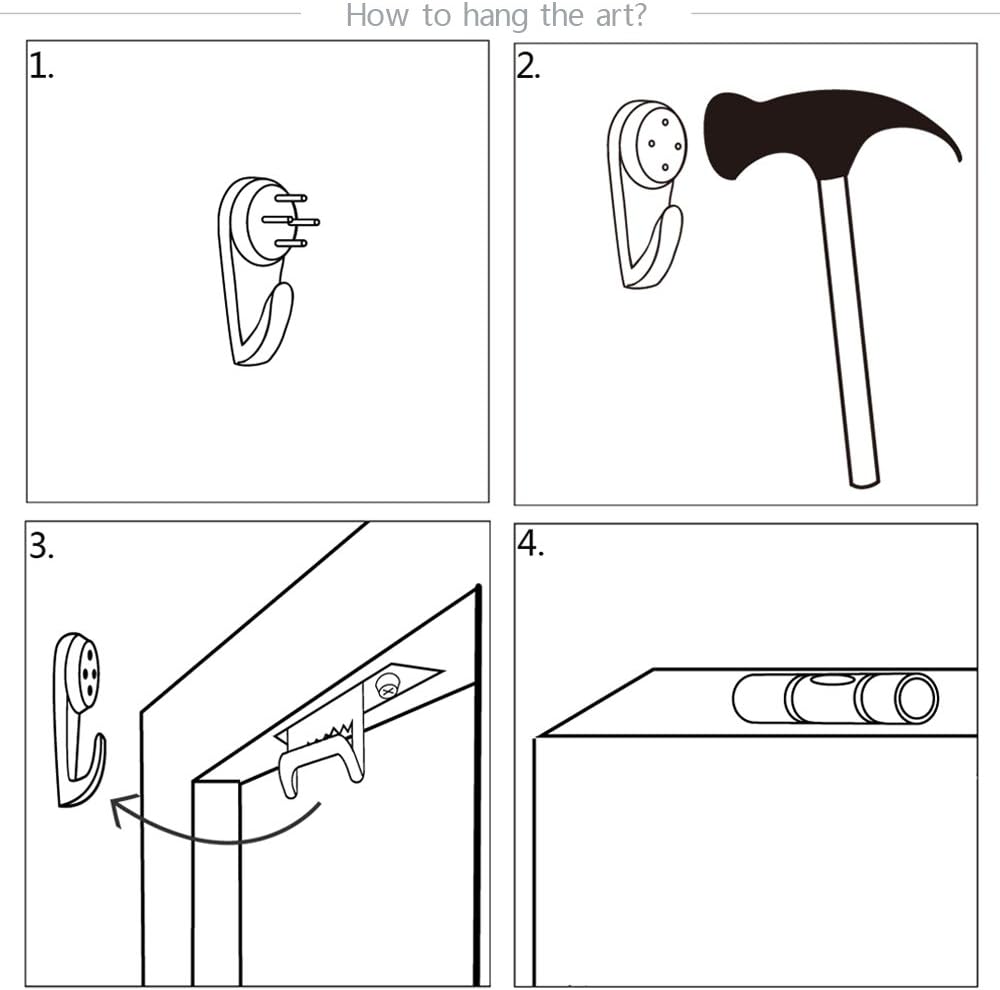 How to hang the art?

1.

2.

3.

4.