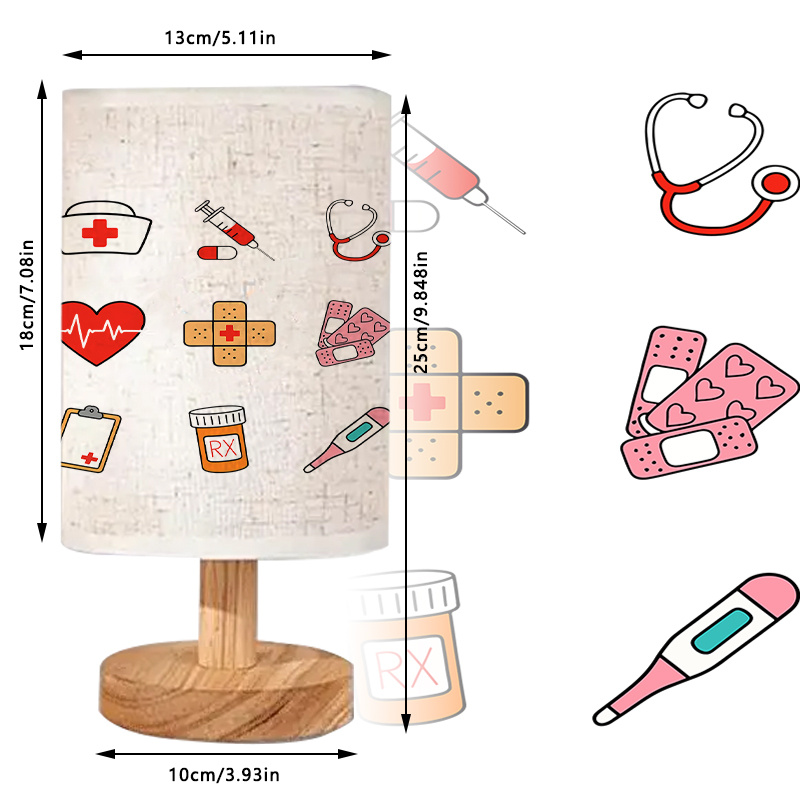 13cm/5.11in

18cm/7.08in

25cm/9.848in

RX

RX

10cm/3.93in