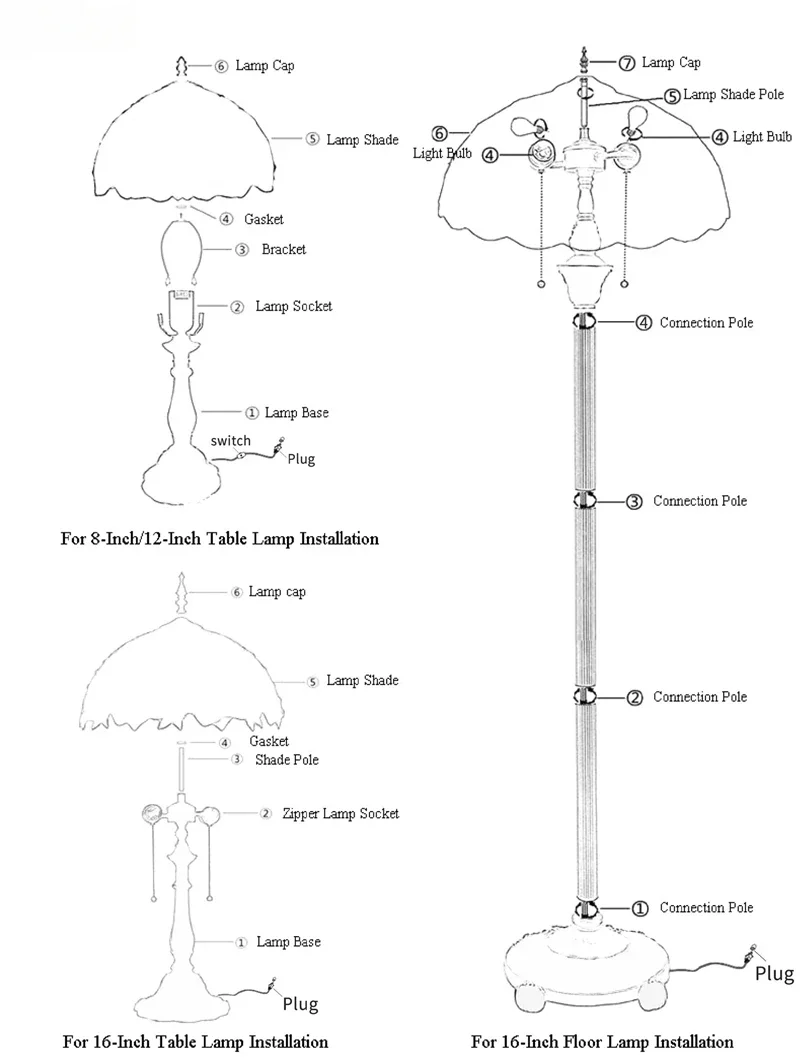 ⑥ Lamp Cap

⑤ Lamp Shade

④ Gasket

③ Bracket

② Lamp Socket

① Lamp Base

switch

Plug

For 8-Inch/12-Inch Table Lamp Installation

⑥ Lamp cap

⑤ Lamp Shade

④ Gasket

③ Shade Pole

② Zipper Lamp Socket

① Lamp Base

Plug

For 16-Inch Table Lamp Installation

⑦ Lamp Cap

⑤ Lamp Shade Pole

⑥ Light Bulb

④

④ Light Bulb

④ Connection Pole

③ Connection Pole

② Connection Pole

① Connection Pole

Plug

For 16-Inch Floor Lamp Installation