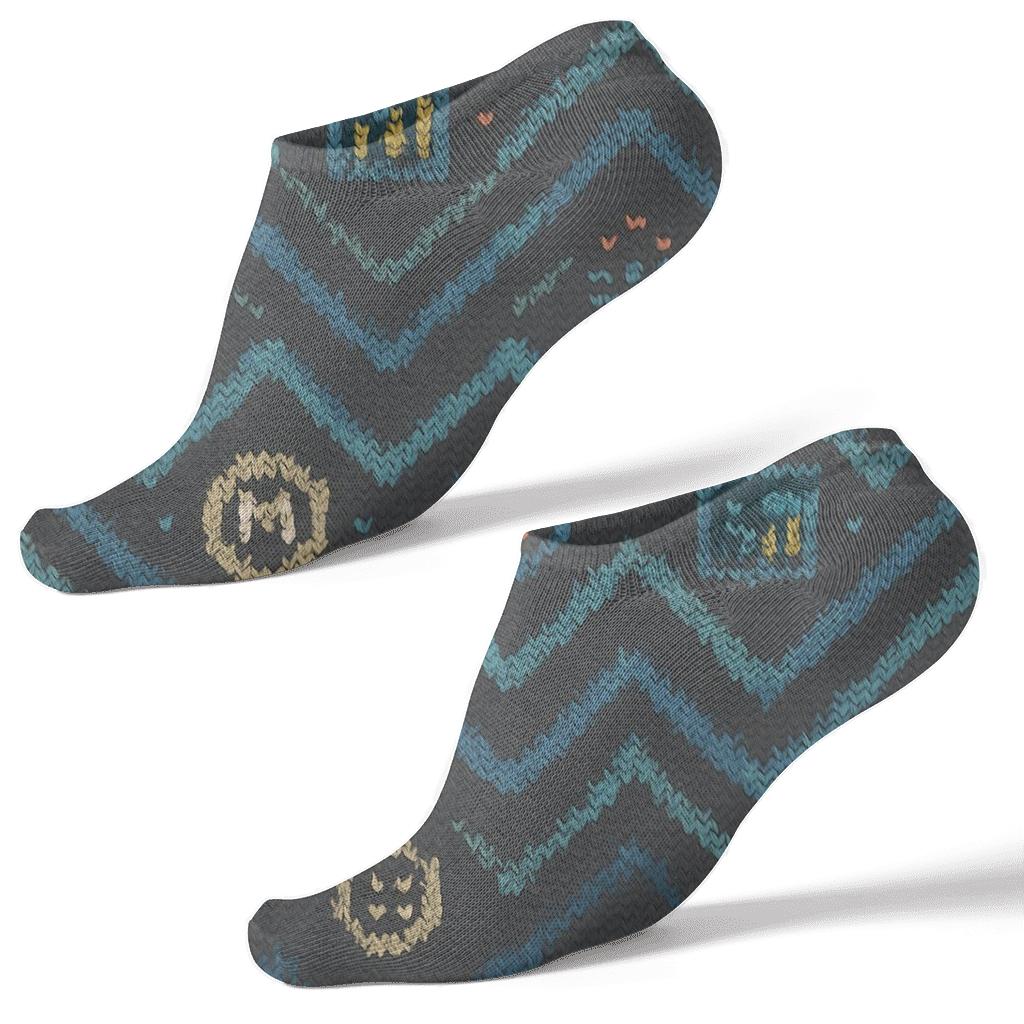 M