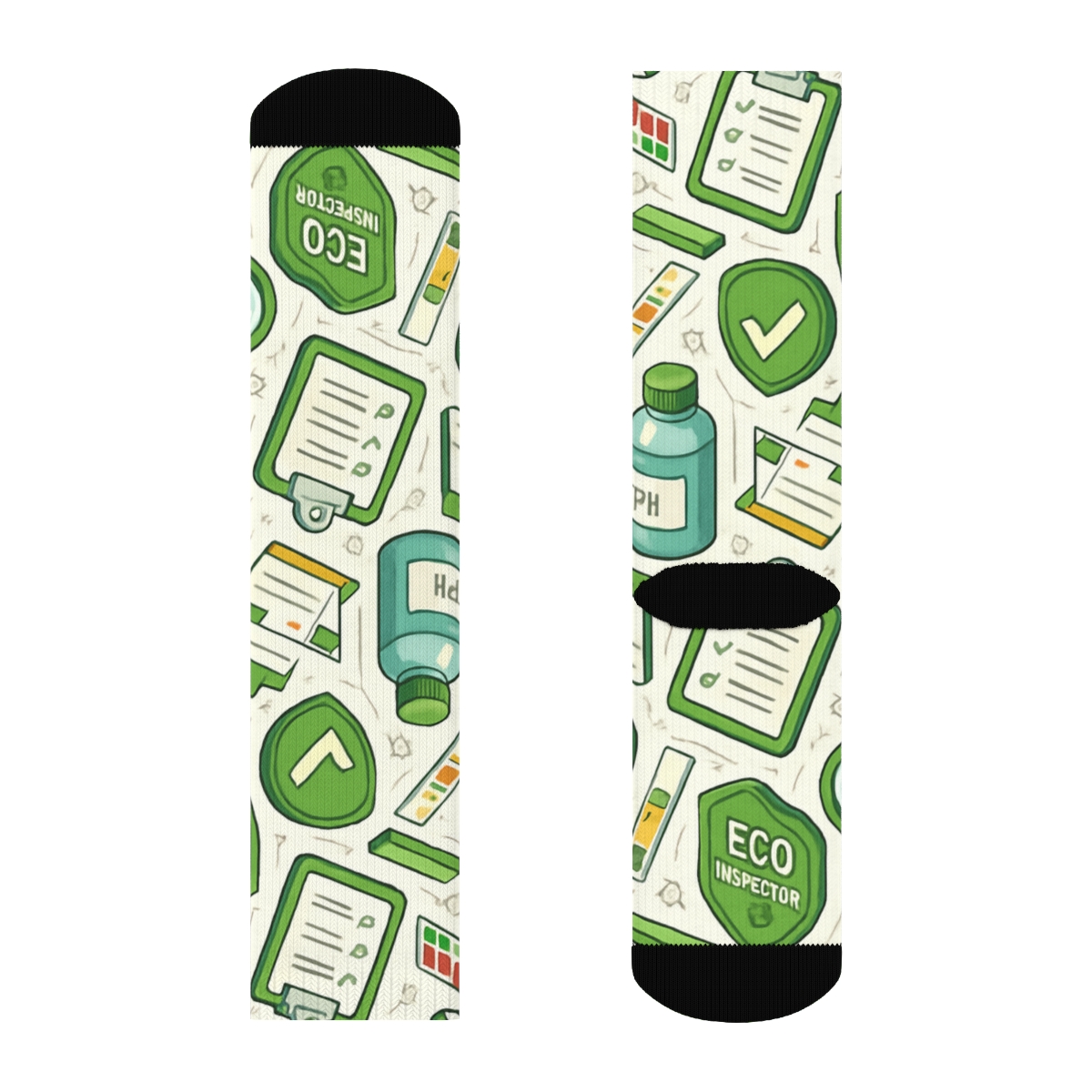 ECO INSPECTOR

PH

PH

ECO INSPECTOR