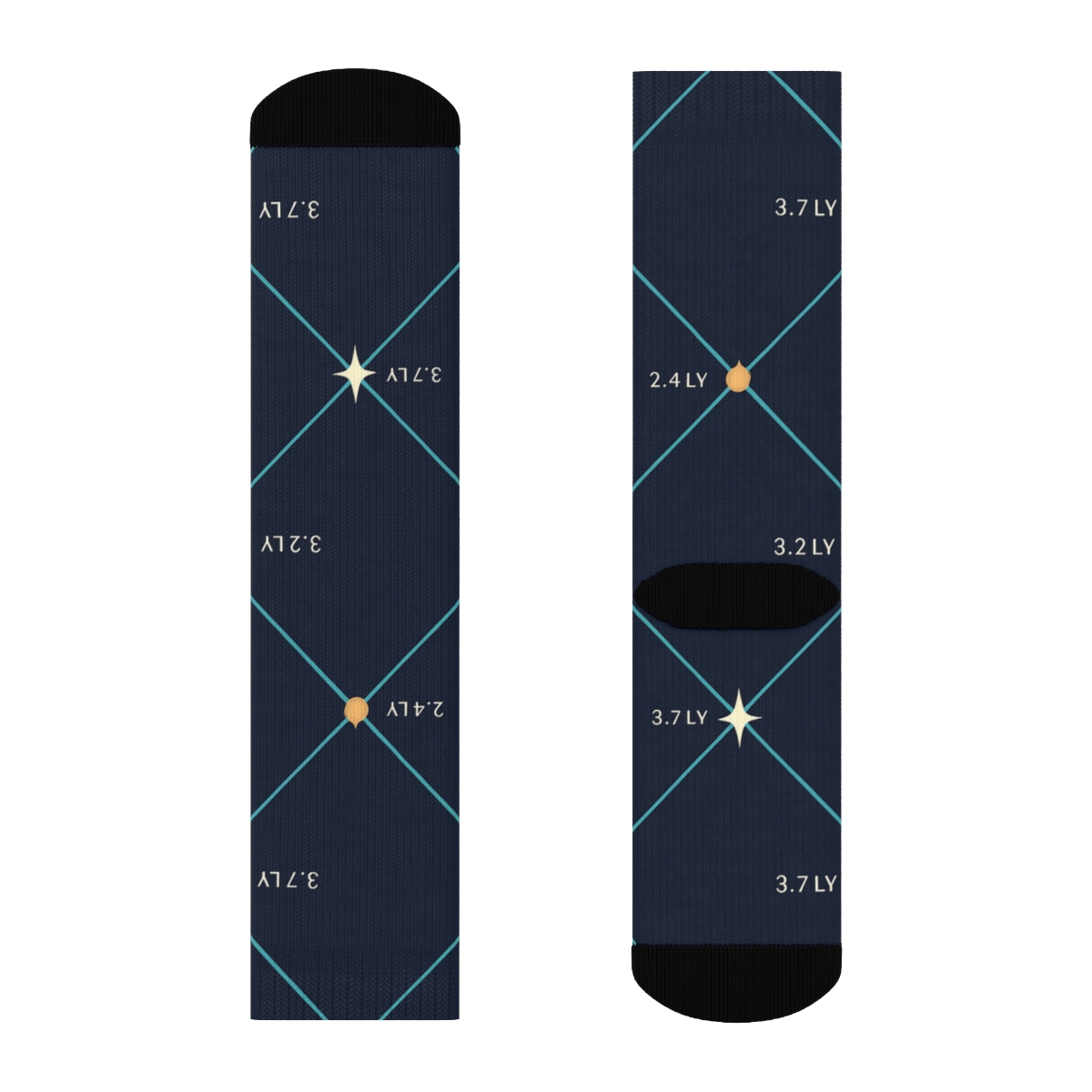 3.7 LY

3.7 LY

3.2 LY

2.4 LY

3.7 LY

3.7 LY

2.4 LY

3.2 LY

3.7 LY

3.7 LY