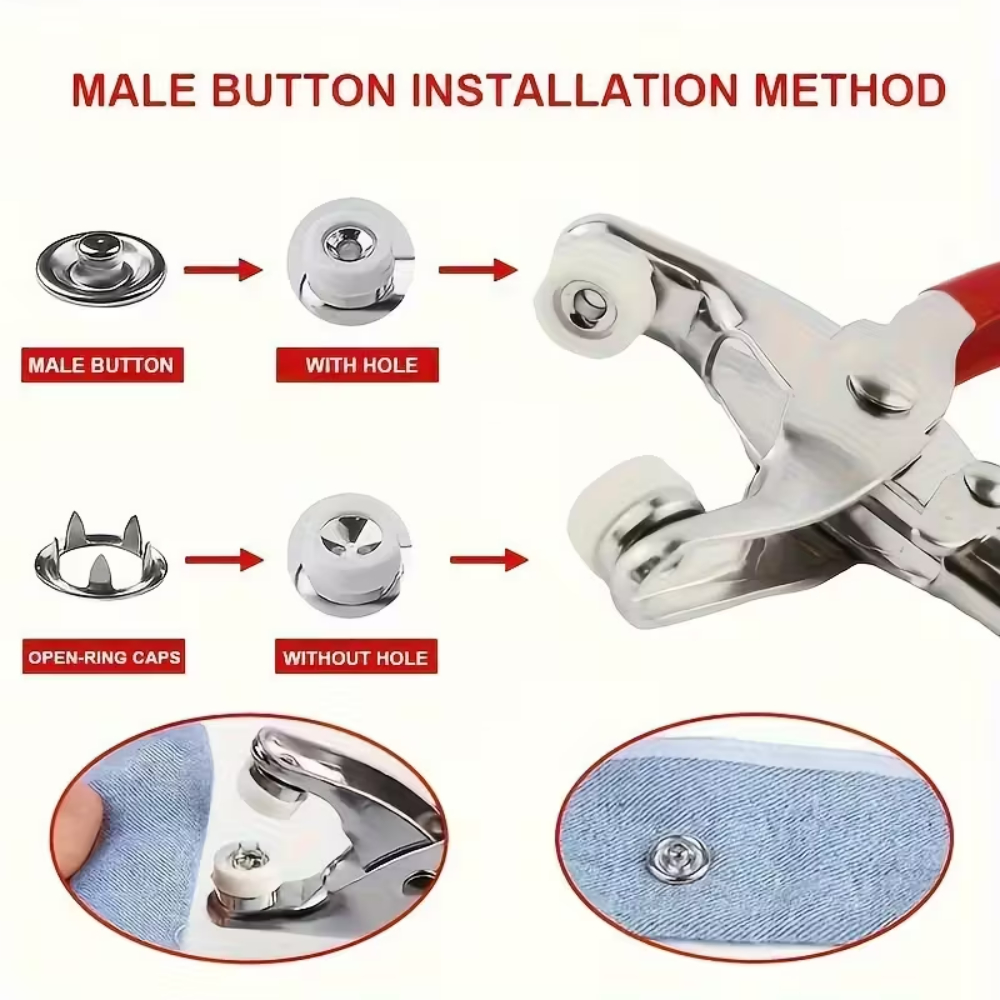 MALE BUTTON INSTALLATION METHOD

MALE BUTTON

WITH HOLE

OPEN-RING CAPS

WITHOUT HOLE