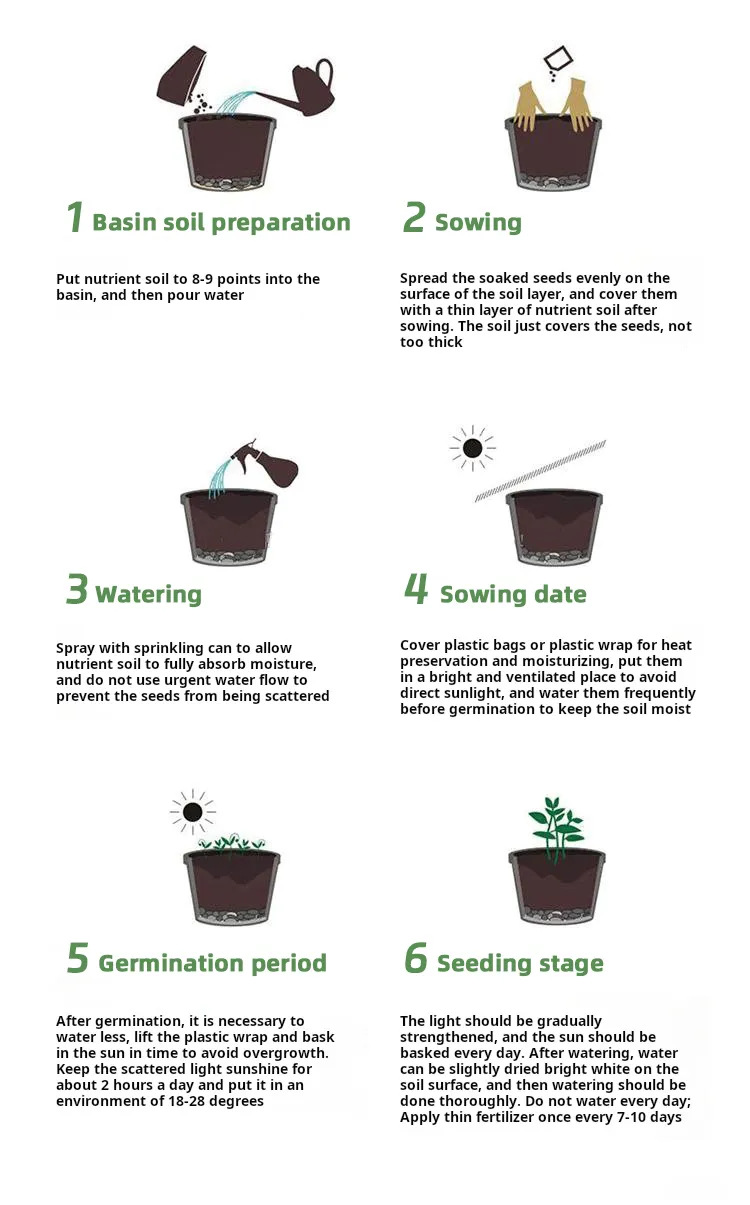 1 Basin soil preparation

Put nutrient soil to 8-9 points into the basin, and then pour water

2 Sowing

Spread the soaked seeds evenly on the surface of the soil layer, and cover them with a thin layer of nutrient soil after sowing. The soil just covers the seeds, not too thick

3 Watering

Spray with sprinkling can to allow nutrient soil to fully absorb moisture, and do not use urgent water flow to prevent the seeds from being scattered

4 Sowing date

Cover plastic bags or plastic wrap for heat preservation and moisturizing, put them in a bright and ventilated place to avoid direct sunlight, and water them frequently before germination to keep the soil moist

5 Germination period

After germination, it is necessary to water less, lift the plastic wrap and bask in the sun in time to avoid overgrowth. Keep the scattered light sunshine for about 2 hours a day and put it in an environment of 18-28 degrees

6 Seeding stage

The light should be gradually strengthened, and the sun should be basked every day. After watering, water can be slightly dried bright white on the soil surface, and then watering should be done thoroughly. Do not water every day; Apply thin fertilizer once every 7-10 days