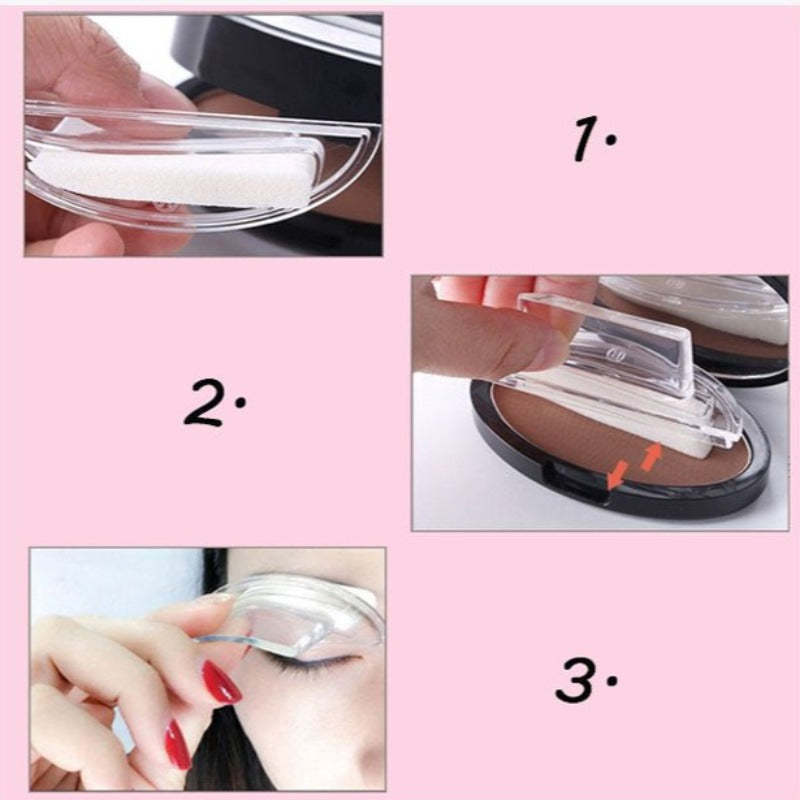 1.

2.

3.