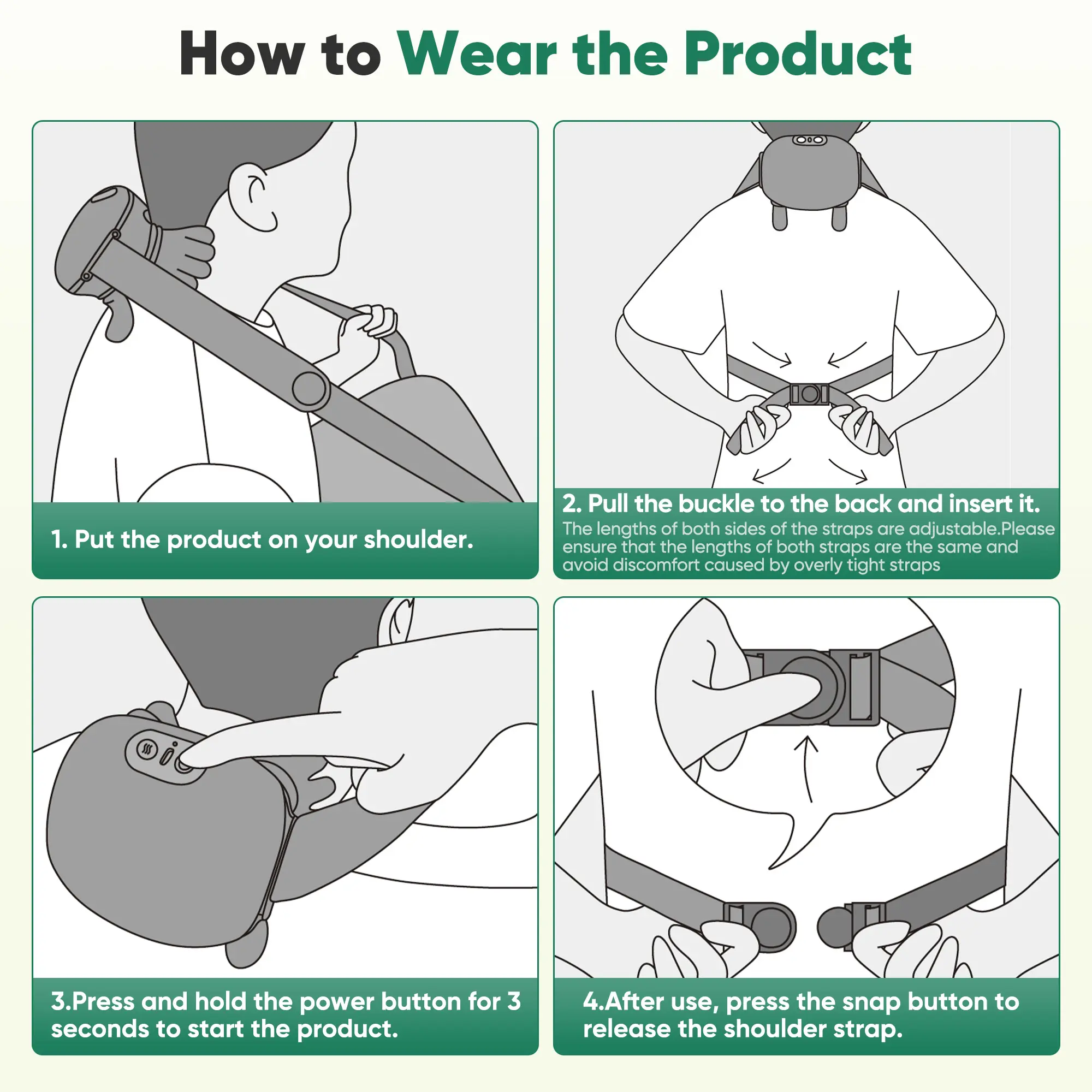 How to Wear the Product

1. Put the product on your shoulder.

2. Pull the buckle to the back and insert it.
The lengths of both sides of the straps are adjustable.Please ensure that the lengths of both straps are the same and avoid discomfort caused by overly tight straps

3.Press and hold the power button for 3 seconds to start the product.

4.After use, press the snap button to release the shoulder strap.