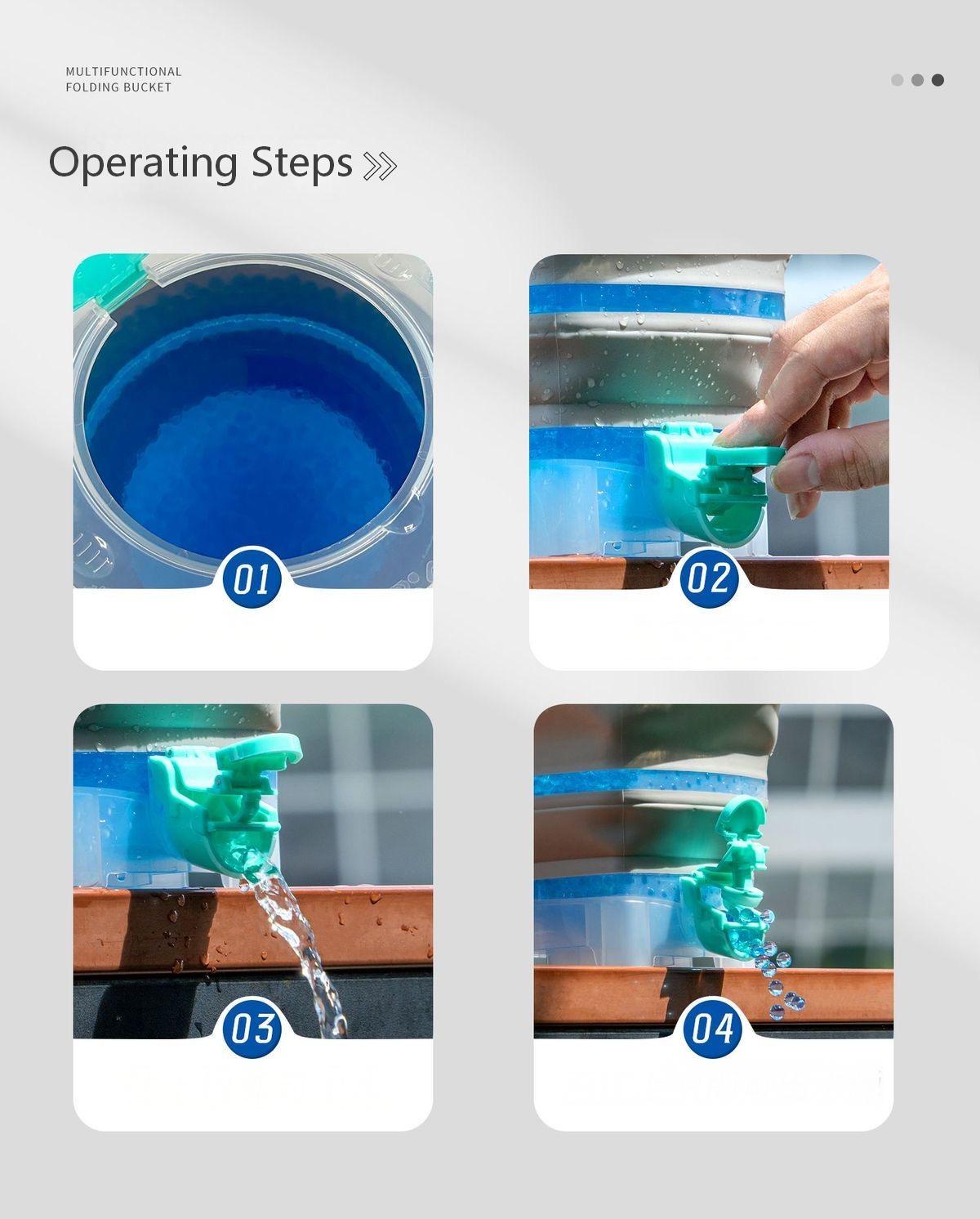 MULTIFUNCTIONAL
FOLDING BUCKET

Operating Steps

01

02

03

04