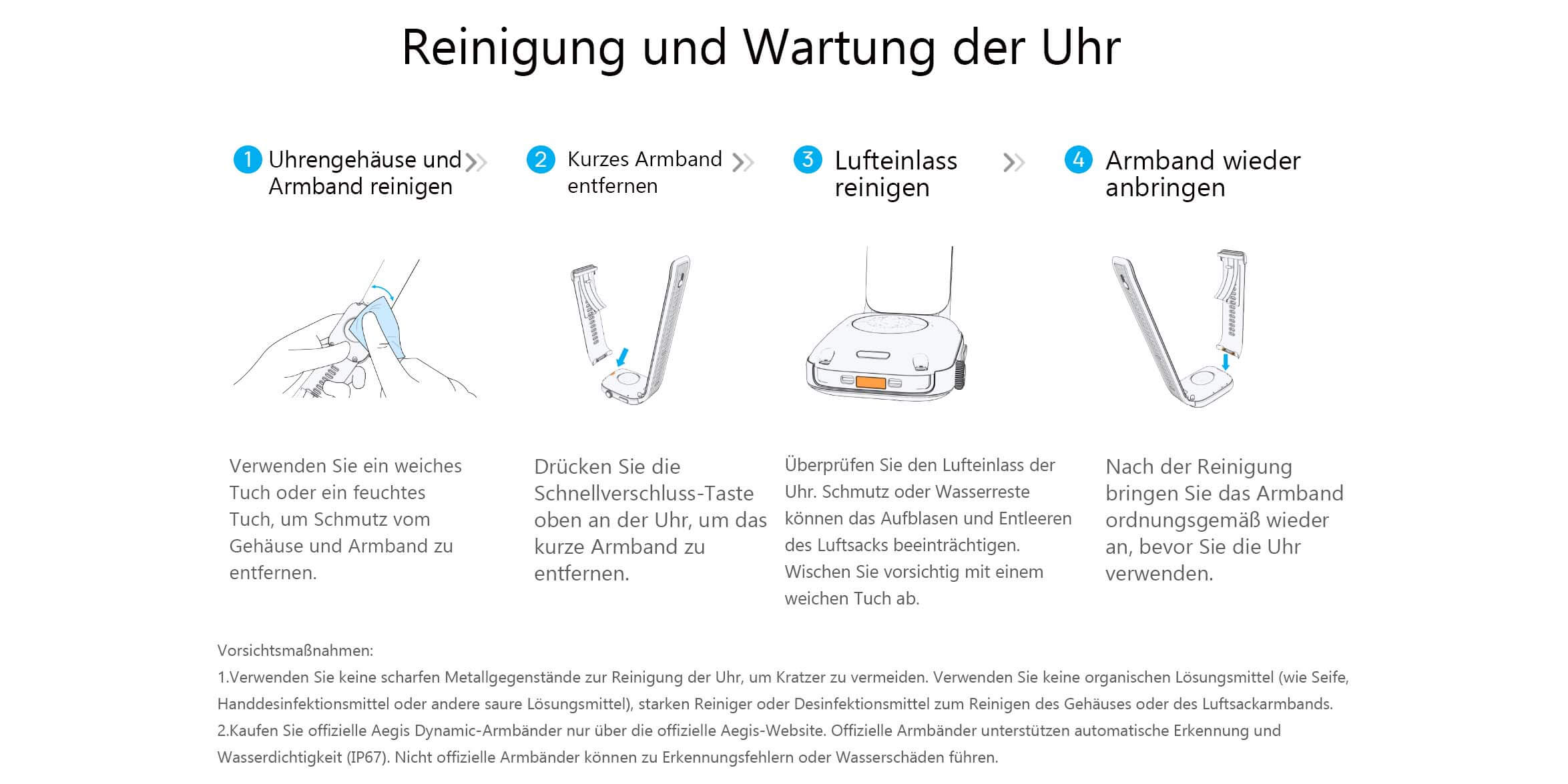 Reinigung und Wartung der Uhr

1 Uhrengehäuse und Armband reinigen

Verwenden Sie ein weiches Tuch oder ein feuchtes Tuch, um Schmutz vom Gehäuse und Armband zu entfernen.

2 Kurzes Armband entfernen

Drücken Sie die Schnellverschluss-Taste oben an der Uhr, um das kurze Armband zu entfernen.

3 Lufteinlass reinigen

Überprüfen Sie den Lufteinlass der Uhr. Schmutz oder Wasserreste können das Aufblasen und Entleeren des Luftsacks beeinträchtigen. Wischen Sie vorsichtig mit einem weichen Tuch ab.

4 Armband wieder anbringen

Nach der Reinigung bringen Sie das Armband ordnungsgemäß wieder an, bevor Sie die Uhr verwenden.

Vorsichtsmaßnahmen:
1.Verwenden Sie keine scharfen Metallgegenstände zur Reinigung der Uhr, um Kratzer zu vermeiden. Verwenden Sie keine organischen Lösungsmittel (wie Seife, Handdesinfektionsmittel oder andere saure Lösungsmittel), starken Reiniger oder Desinfektionsmittel zum Reinigen des Gehäuses oder des Luftsackarmbands.
2.Kaufen Sie offizielle Aegis Dynamic-Armbänder nur über die offizielle Aegis-Website. Offizielle Armbänder unterstützen automatische Erkennung und Wasserdichtigkeit (IP67). Nicht offizielle Armbänder können zu Erkennungsfehlern oder Wasserschäden führen.