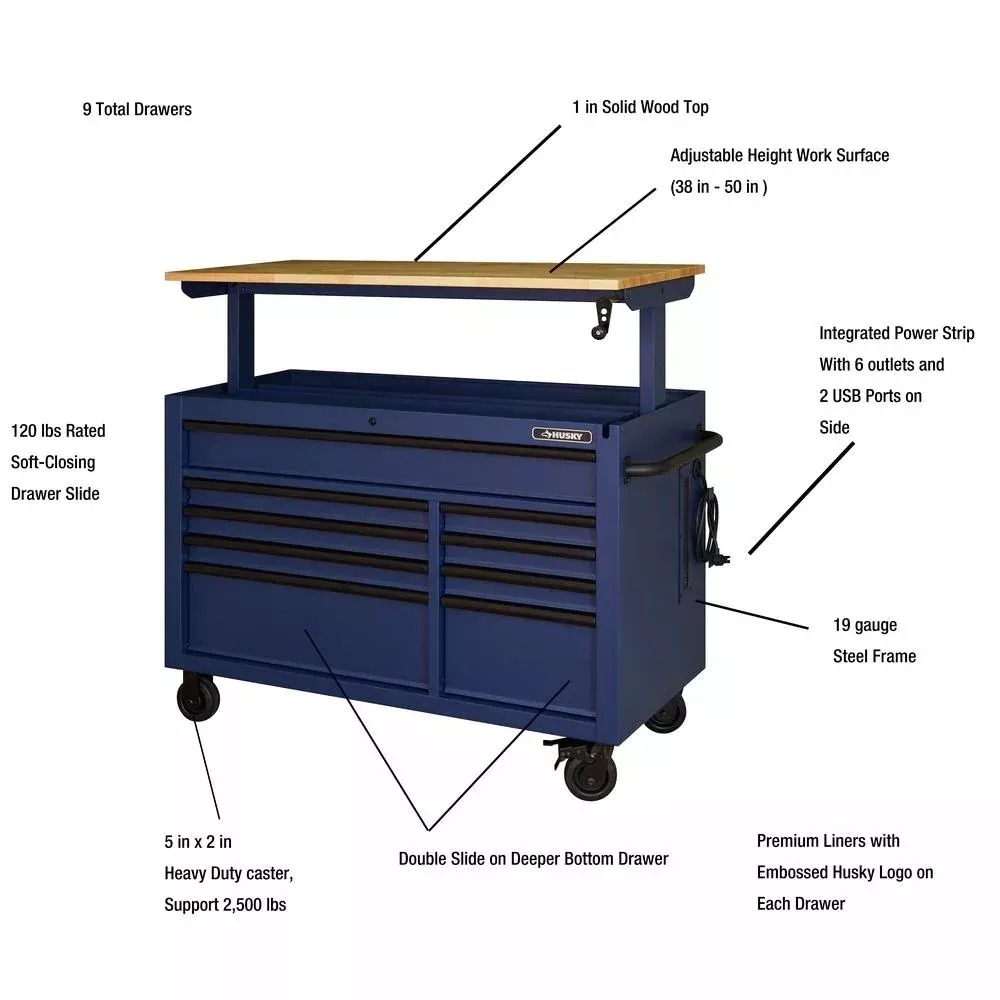 9 Total Drawers

1 in Solid Wood Top

Adjustable Height Work Surface (38 in - 50 in )

Integrated Power Strip With 6 outlets and 2 USB Ports on Side

120 lbs Rated Soft-Closing Drawer Slide

HUSKY

19 gauge Steel Frame

5 in x 2 in Heavy Duty caster, Support 2,500 lbs

Double Slide on Deeper Bottom Drawer

Premium Liners with Embossed Husky Logo on Each Drawer