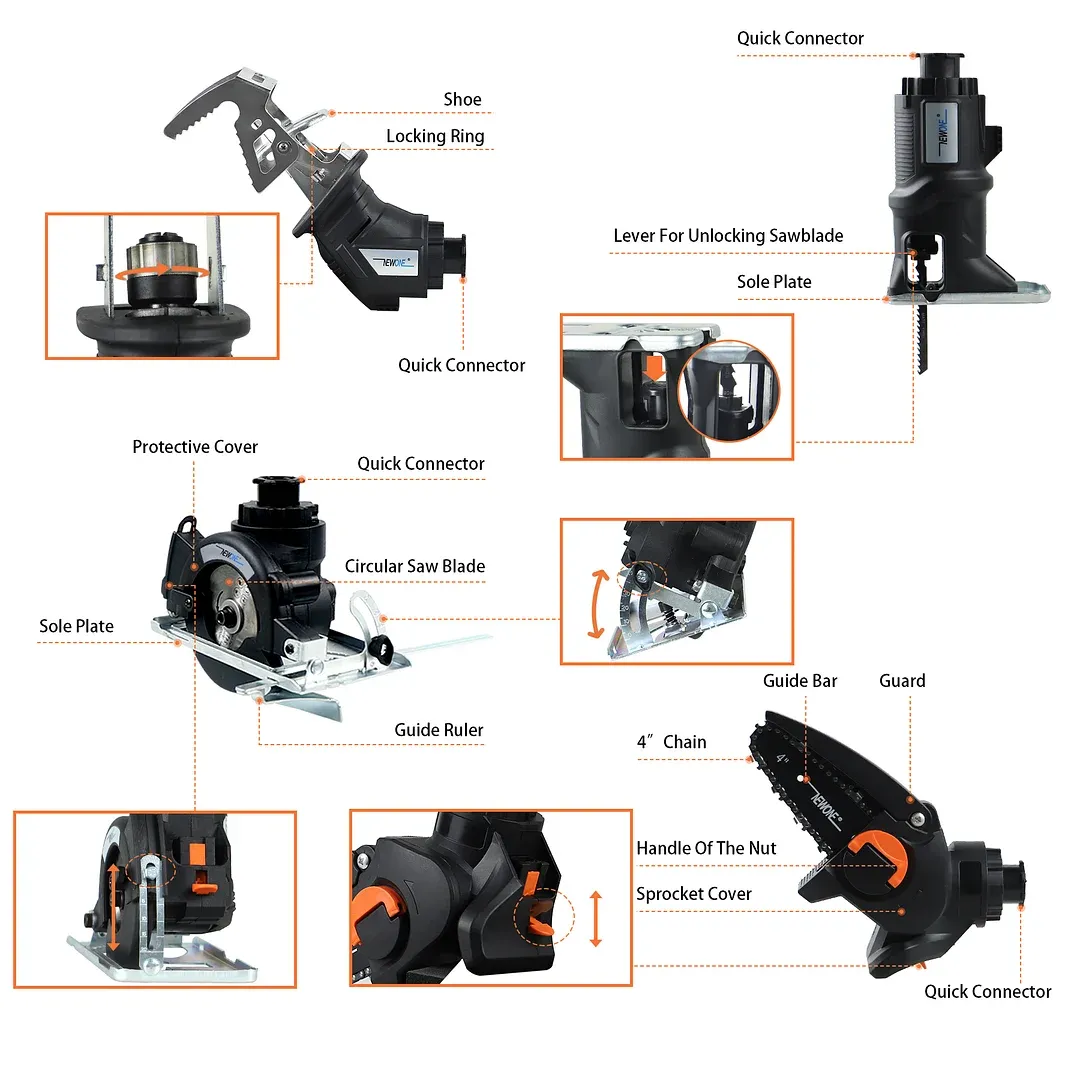 Shoe
Locking Ring
NEWONE
Quick Connector

Quick Connector
NEWONE
Lever For Unlocking Sawblade
Sole Plate

Protective Cover
Quick Connector
NEWONE
Circular Saw Blade
Sole Plate
Guide Ruler

Guide Bar
Guard
4″ Chain
4"
NEWONE
Handle Of The Nut
Sprocket Cover
Quick Connector