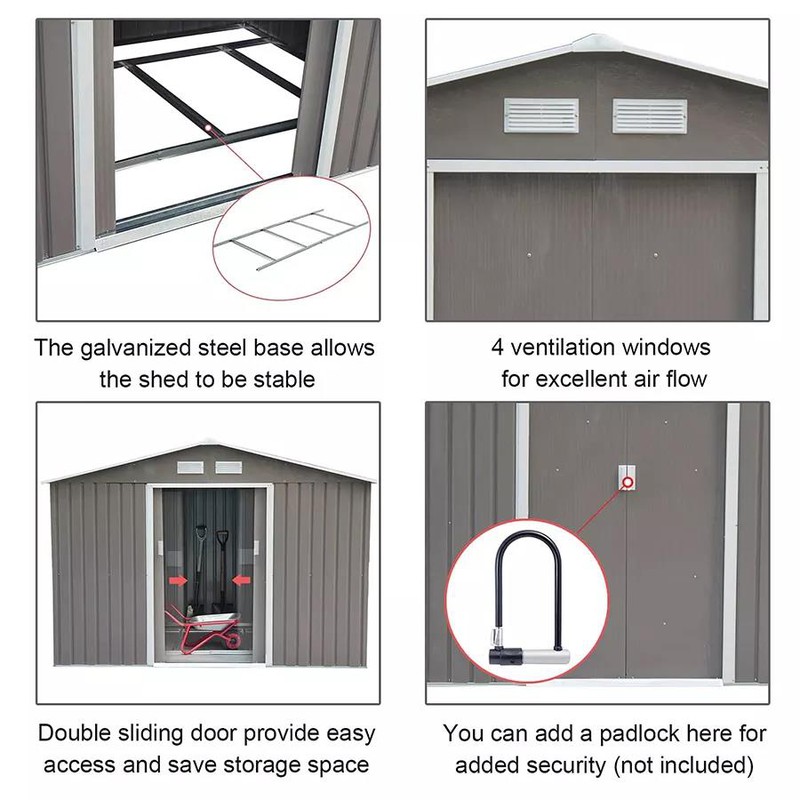 The galvanized steel base allows the shed to be stable

4 ventilation windows for excellent air flow

Double sliding door provide easy access and save storage space

You can add a padlock here for added security (not included)