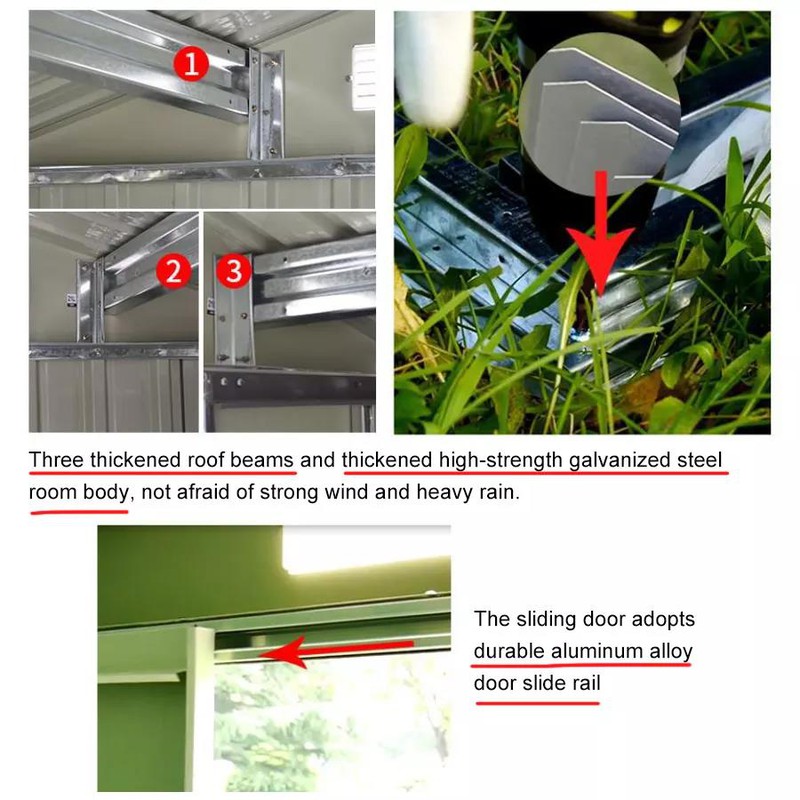 1

2

3

Three thickened roof beams and thickened high-strength galvanized steel room body, not afraid of strong wind and heavy rain.

The sliding door adopts durable aluminum alloy door slide rail