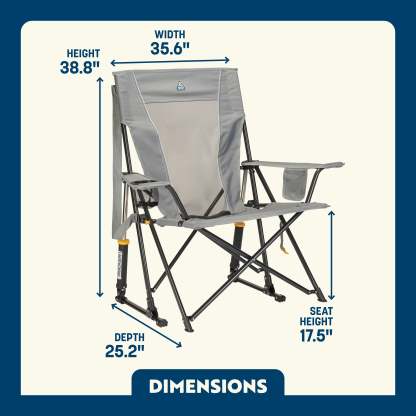 WIDTH
35.6"

HEIGHT
38.8"

SEAT
HEIGHT
17.5"

DEPTH
25.2"

DIMENSIONS