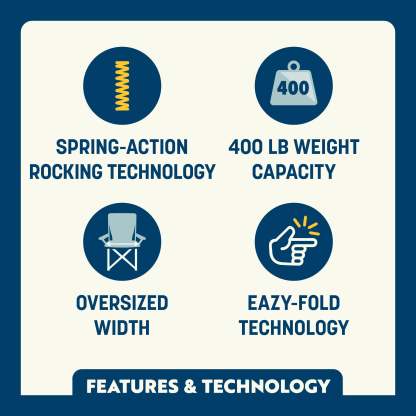 SPRING-ACTION ROCKING TECHNOLOGY

400

400 LB WEIGHT CAPACITY

OVERSIZED WIDTH

EAZY-FOLD TECHNOLOGY

FEATURES & TECHNOLOGY