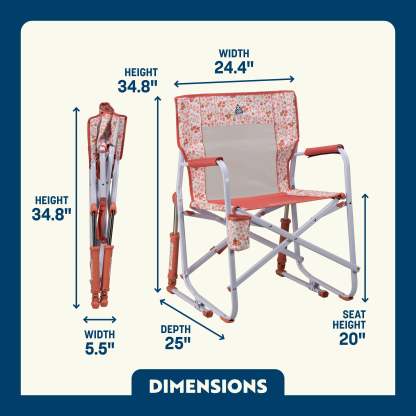 HEIGHT
34.8"

WIDTH
5.5"

HEIGHT
34.8"

WIDTH
24.4"

DEPTH
25"

SEAT
HEIGHT
20"

DIMENSIONS