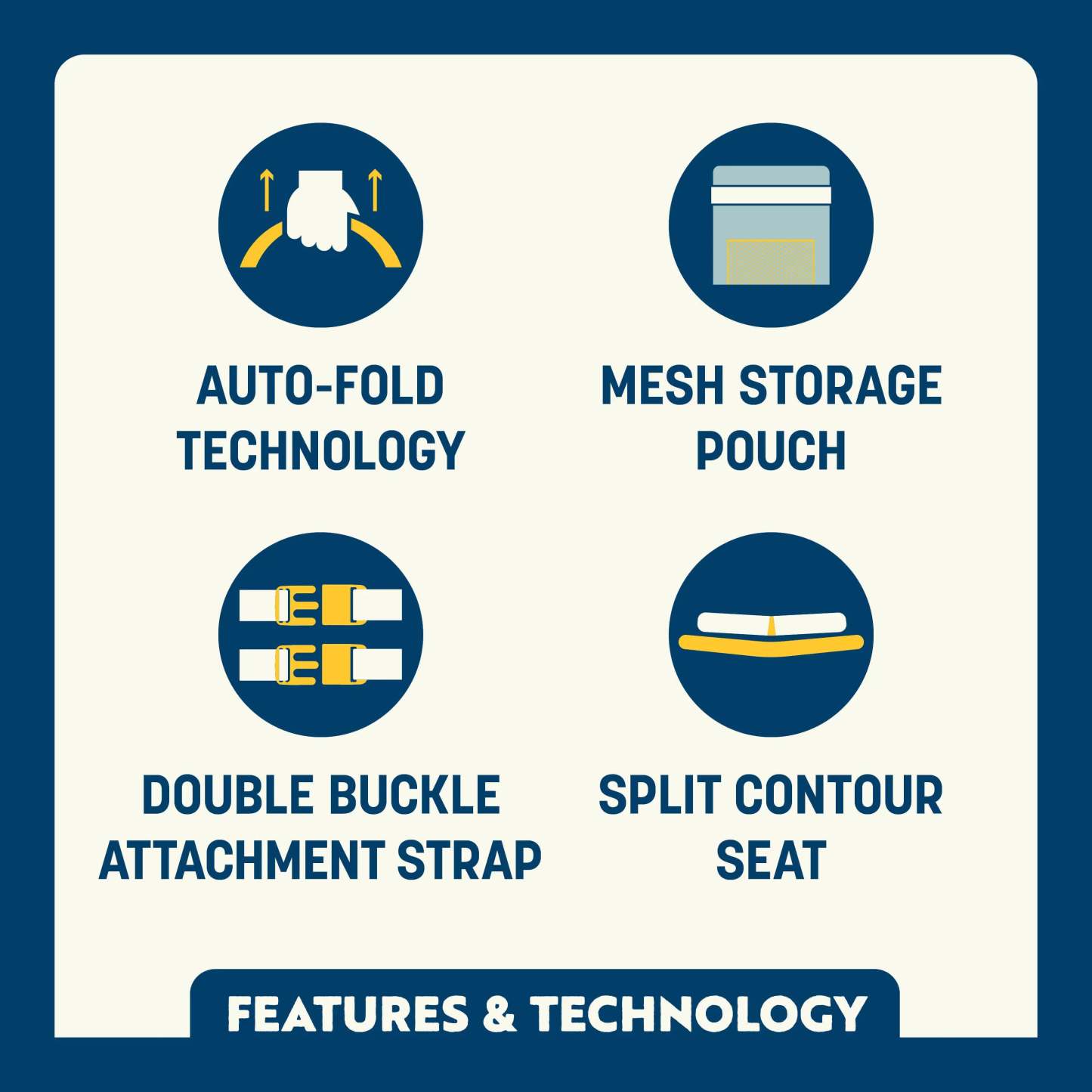 AUTO-FOLD TECHNOLOGY

MESH STORAGE POUCH

DOUBLE BUCKLE ATTACHMENT STRAP

SPLIT CONTOUR SEAT

FEATURES & TECHNOLOGY