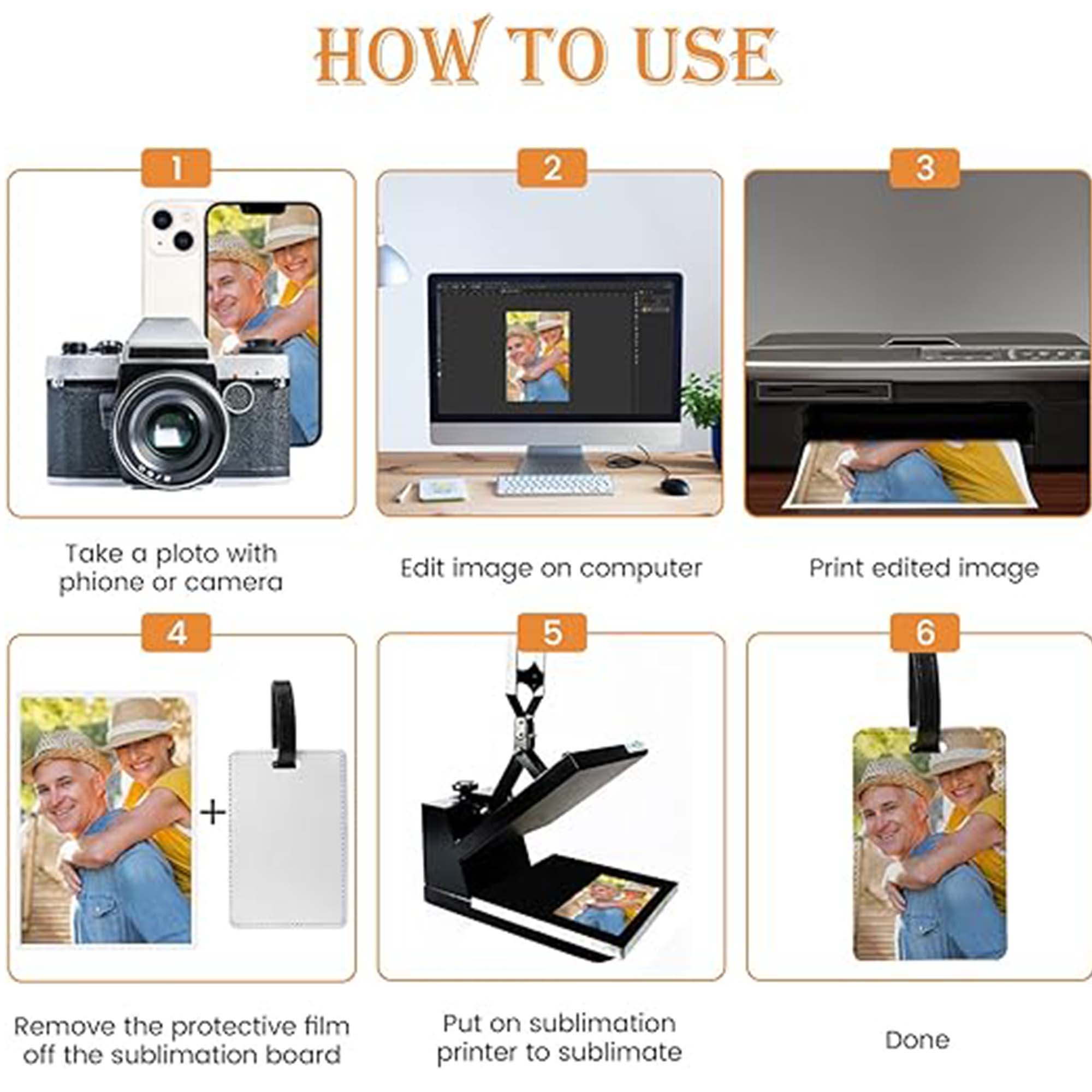 HOW TO USE

1

Take a ploto with phione or camera

2

Edit image on computer

3

Print edited image

4

+

Remove the protective film off the sublimation board

5

Put on sublimation printer to sublimate

6

Done