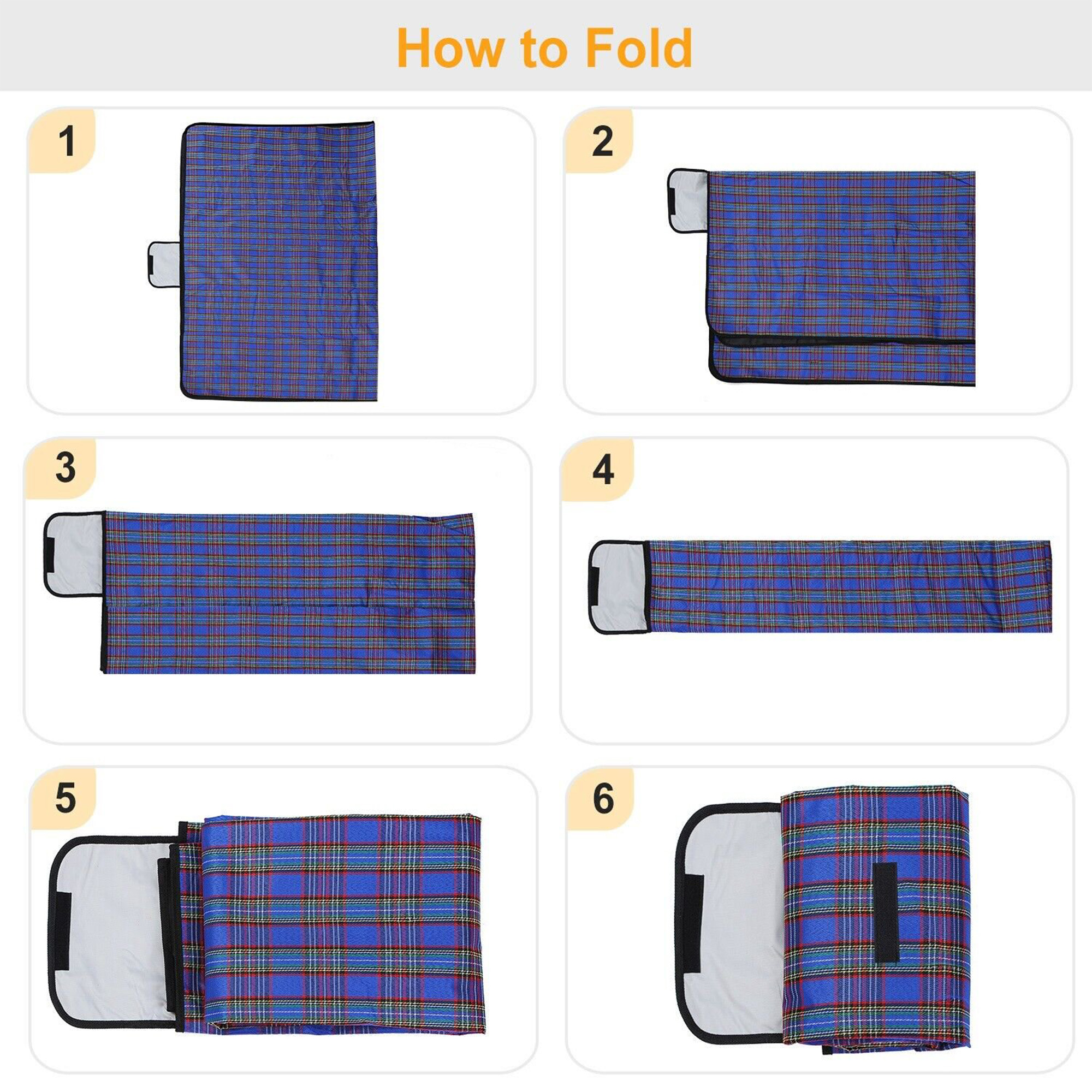 How to Fold

1

2

3

4

5

6