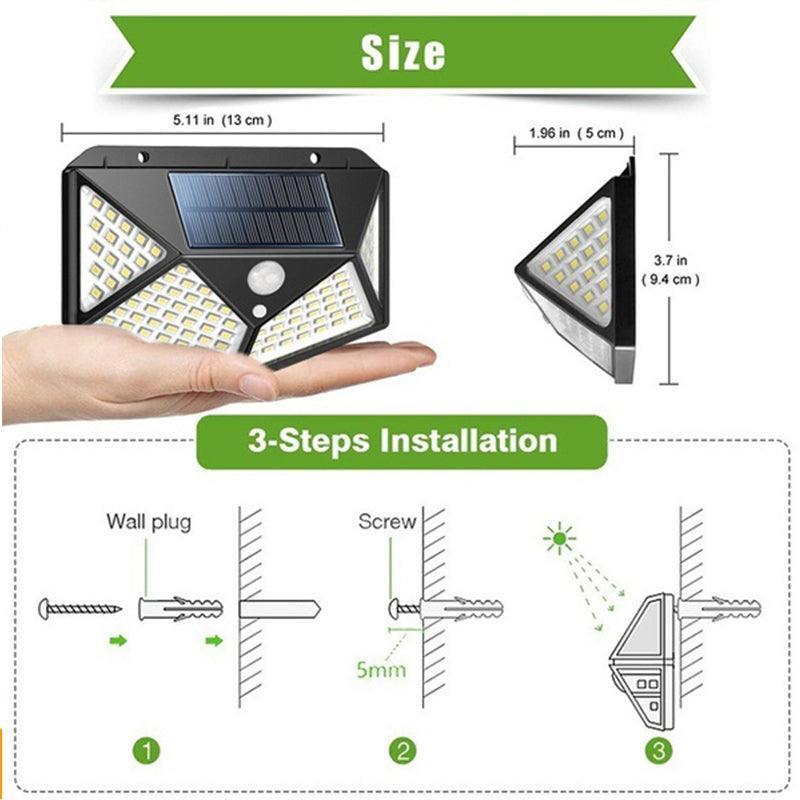 Size

5.11 in (13 cm)

1.96 in (5 cm)

3.7 in
(9.4 cm)

3-Steps Installation

Wall plug

Screw

5mm

1

2

3