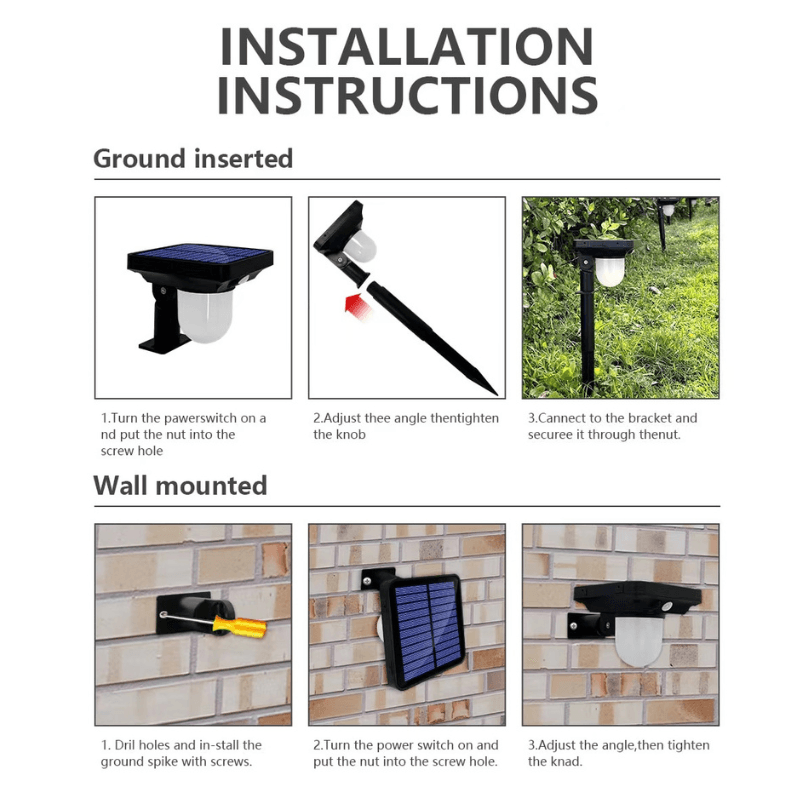 INSTALLATION INSTRUCTIONS

Ground inserted

1.Turn the pawerswitch on a nd put the nut into the screw hole

2.Adjust thee angle thentighten the knob

3.Cannect to the bracket and securee it through thenut.

Wall mounted

1. Dril holes and in-stall the ground spike with screws.

2.Turn the power switch on and put the nut into the screw hole.

3.Adjust the angle,then tighten the knad.